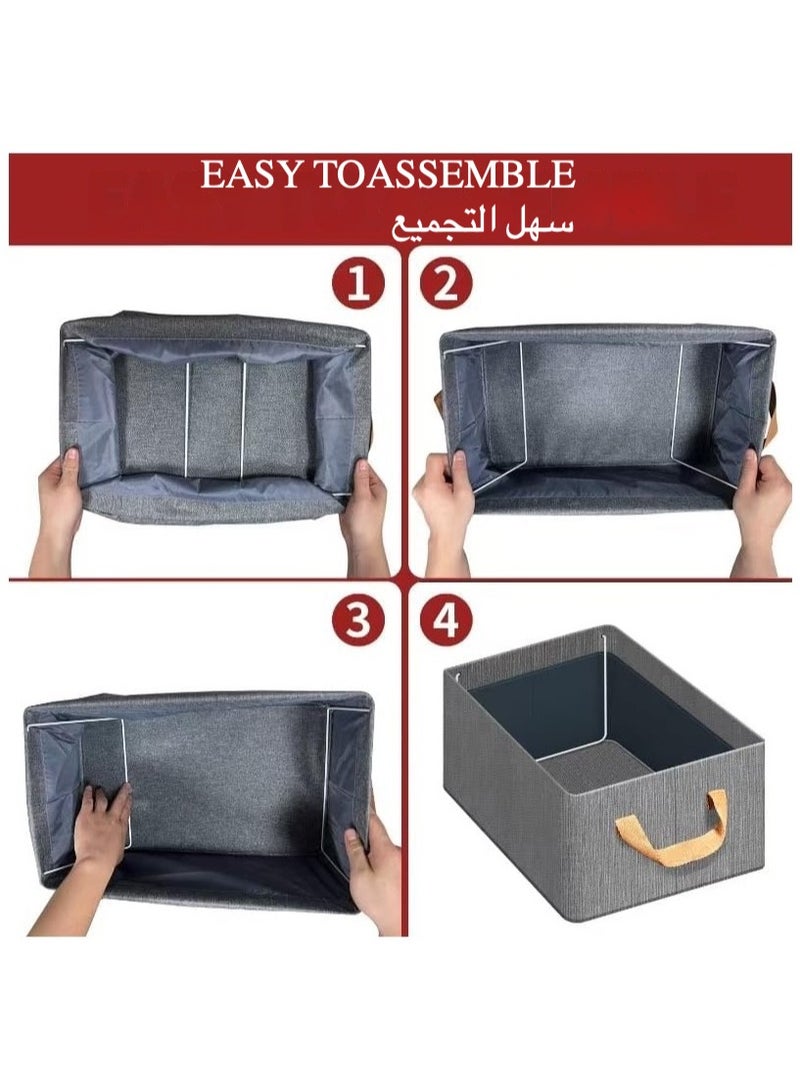 EASY TOASSEMBLE
سهل التجميع

1

2

3

4