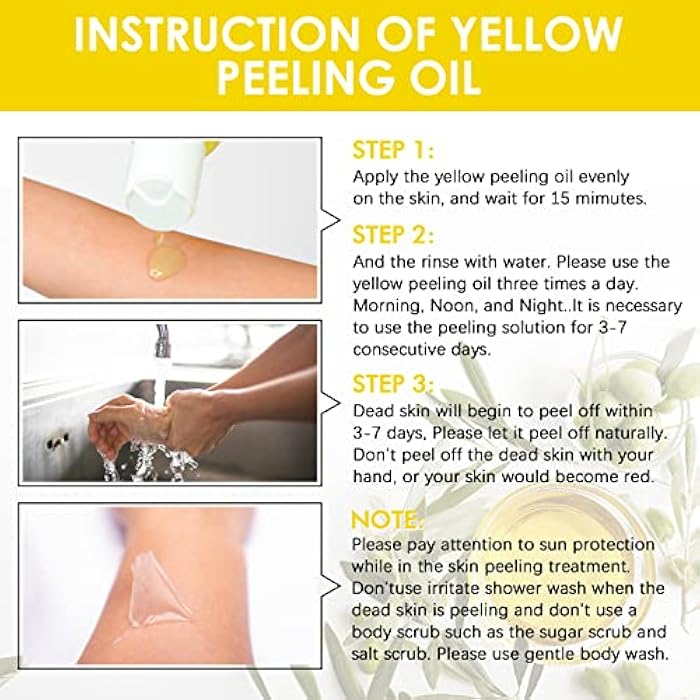 INSTRUCTION OF YELLOW PEELING OIL

STEP 1:
Apply the yellow peeling oil evenly on the skin, and wait for 15 mimutes.

STEP 2:
And the rinse with water. Please use the yellow peeling oil three times a day. Morning, Noon, and Night..It is necessary to use the peeling solution for 3-7 consecutive days.

STEP 3:
Dead skin will begin to peel off within 3-7 days, Please let it peel off naturally. Don't peel off the dead skin with your hand, or your skin would become red.

NOTE:
Please pay attention to sun protection while in the skin peeling treatment. Don'tuse irritate shower wash when the dead skin is peeling and don't use a body scrub such as the sugar scrub and salt scrub. Please use gentle body wash.