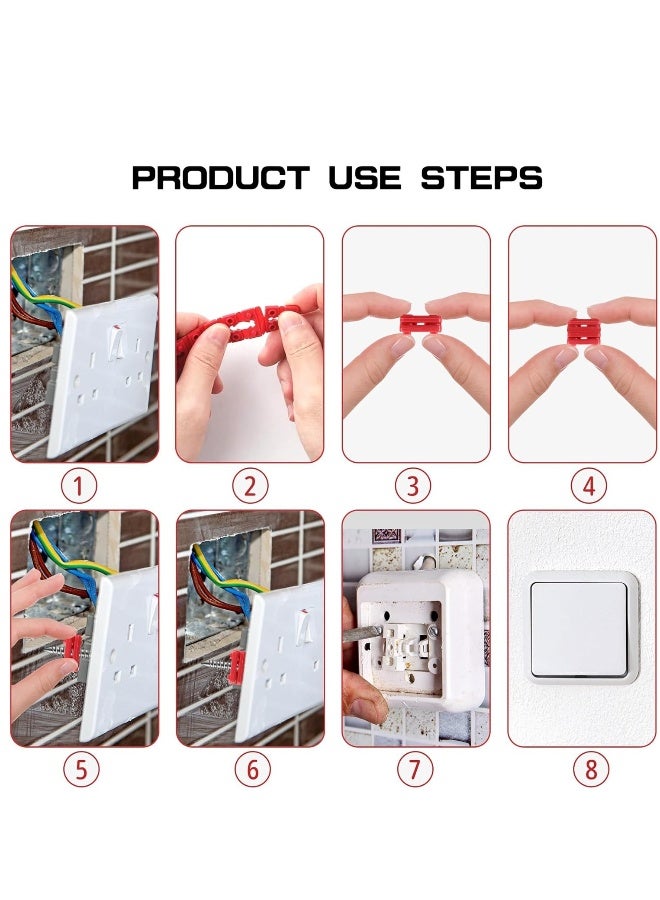 PRODUCT USE STEPS

1

2

3

4

5

6

7

8