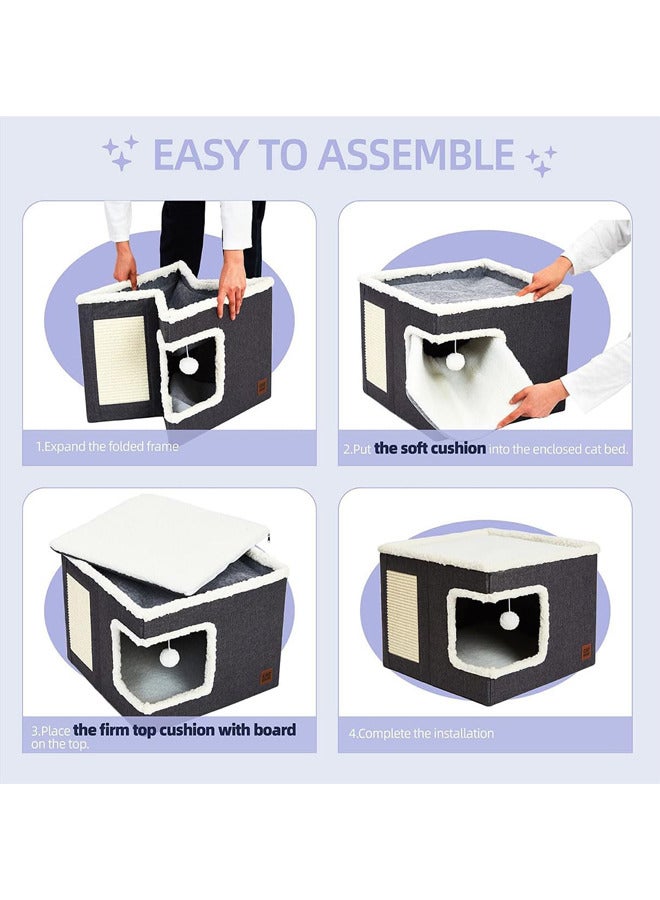 EASY TO ASSEMBLE

1.Expand the folded frame

2.Put the soft cushion into the enclosed cat bed.

3.Place the firm top cushion with board on the top.

4.Complete the installation