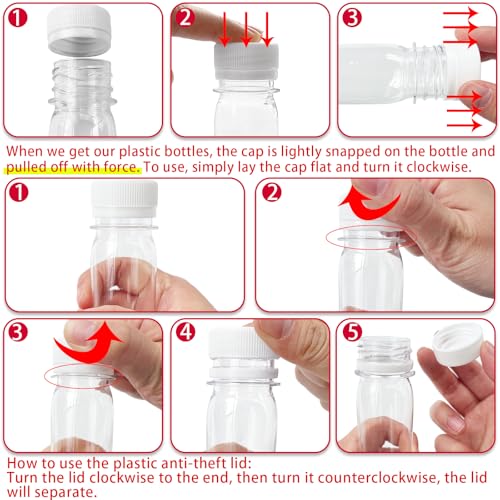 1

2

3

When we get our plastic bottles, the cap is lightly snapped on the bottle and pulled off with force. To use, simply lay the cap flat and turn it clockwise.

1

2

3

4

5

How to use the plastic anti-theft lid:
Turn the lid clockwise to the end, then turn it counterclockwise, the lid will separate.