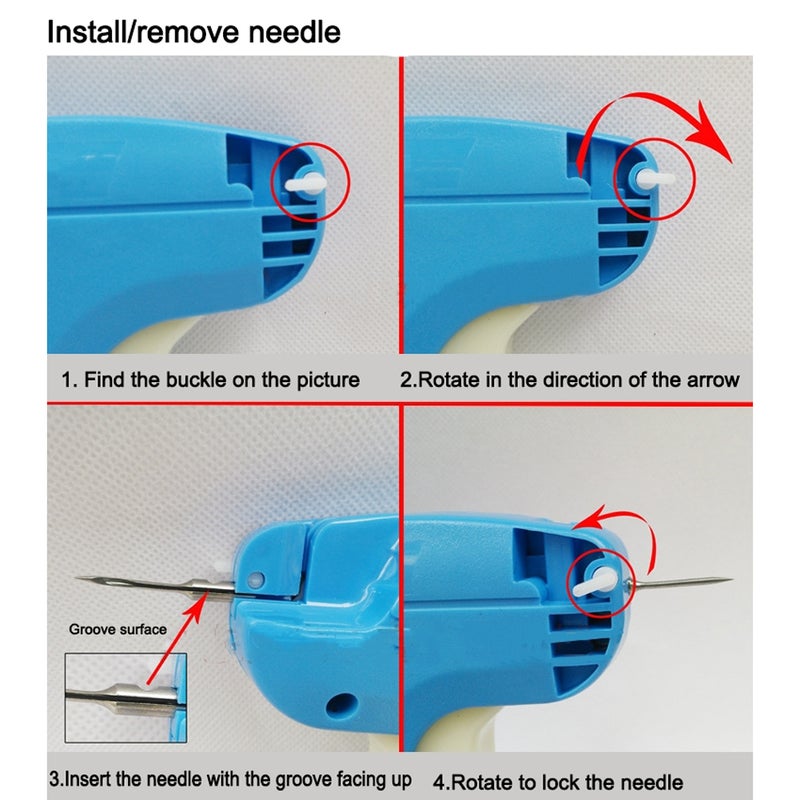 Install/remove needle

1. Find the buckle on the picture

2.Rotate in the direction of the arrow

Groove surface

3.Insert the needle with the groove facing up

4.Rotate to lock the needle