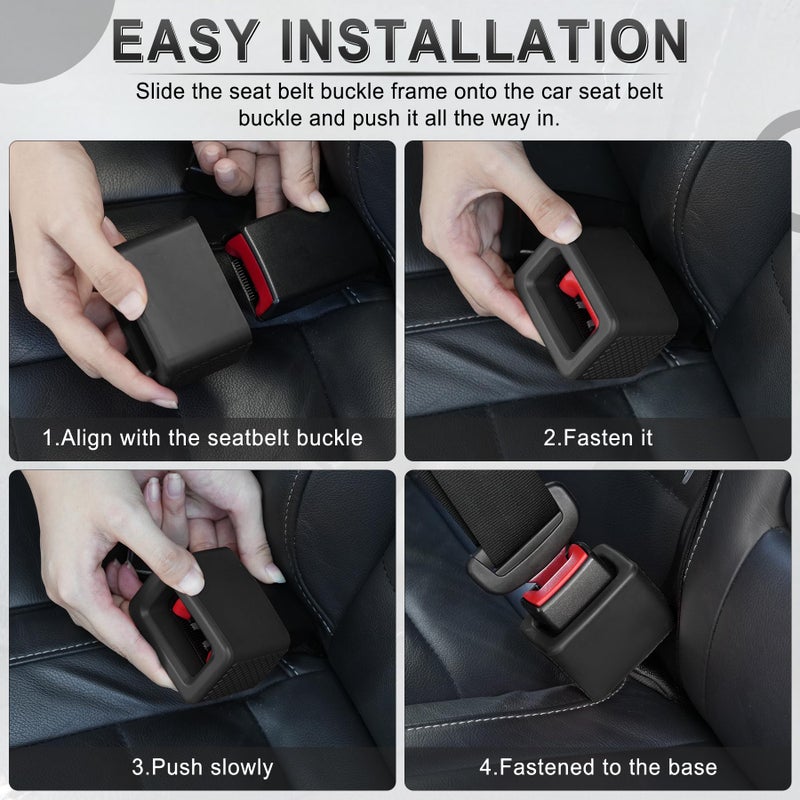 EASY INSTALLATION

Slide the seat belt buckle frame onto the car seat belt buckle and push it all the way in.

1.Align with the seatbelt buckle

2.Fasten it

3.Push slowly

4.Fastened to the base