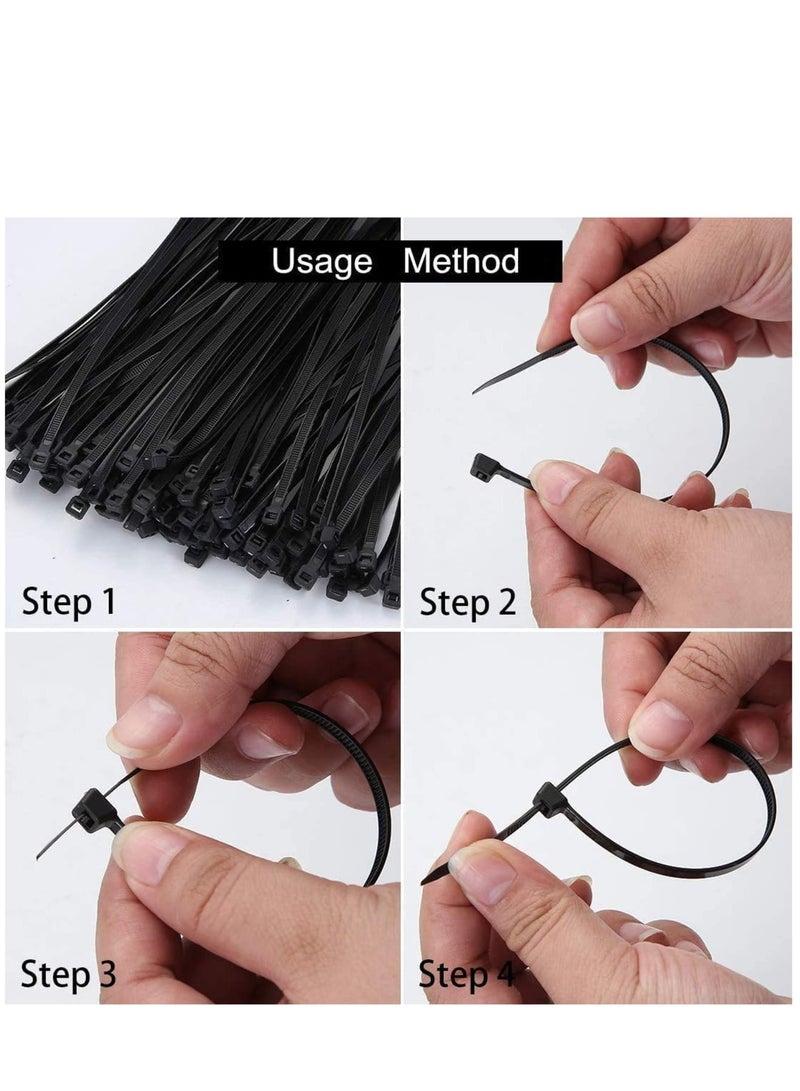 Usage Method

Step 1

Step 2

Step 3

Step 4