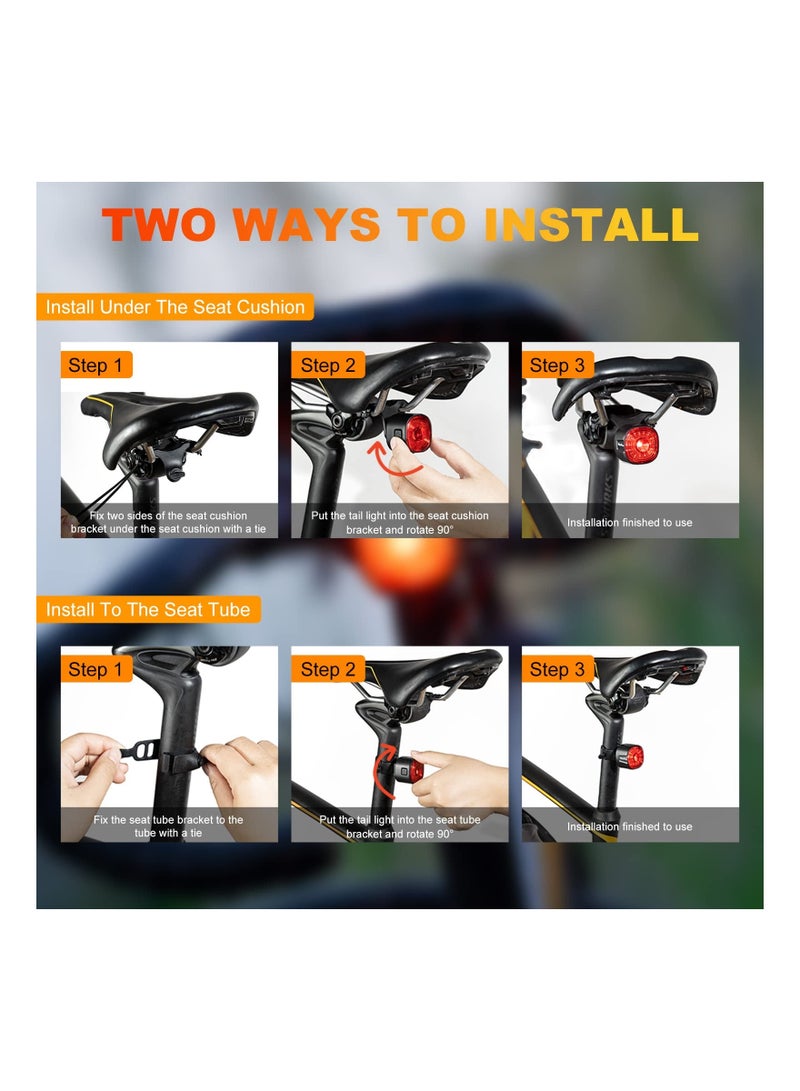 TWO WAYS TO INSTALL

Install Under The Seat Cushion

Step 1

Fix two sides of the seat cushion bracket under the seat cushion with a tie

Step 2

Put the tail light into the seat cushion bracket and rotate 90°

Step 3

Installation finished to use

Install To The Seat Tube

Step 1

Fix the seat tube bracket to the tube with a tie

Step 2

Put the tail light into the seat tube bracket and rotate 90°

Step 3

Installation finished to use