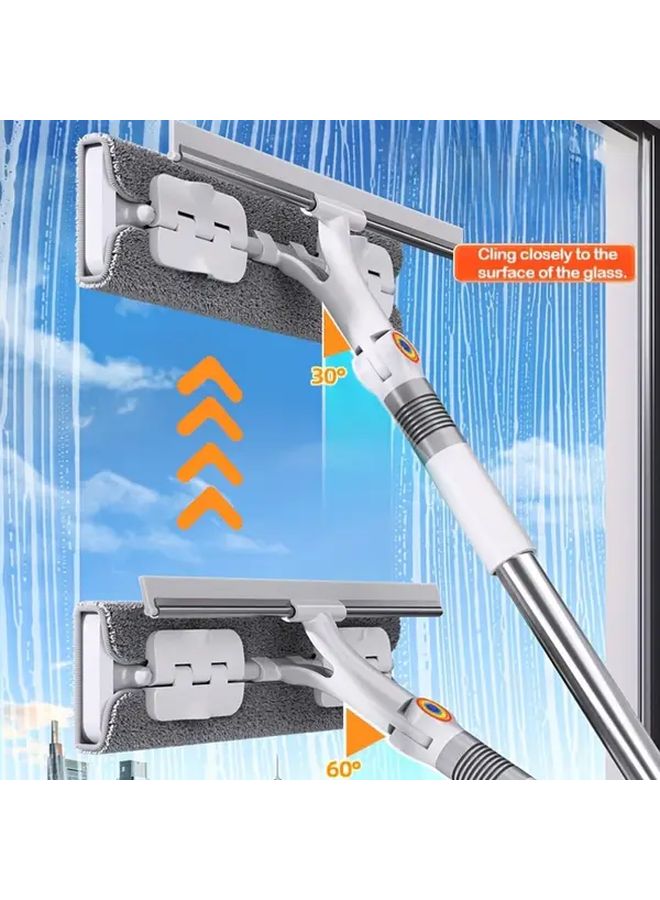 Cling closely to the surface of the glass.

30°

60°