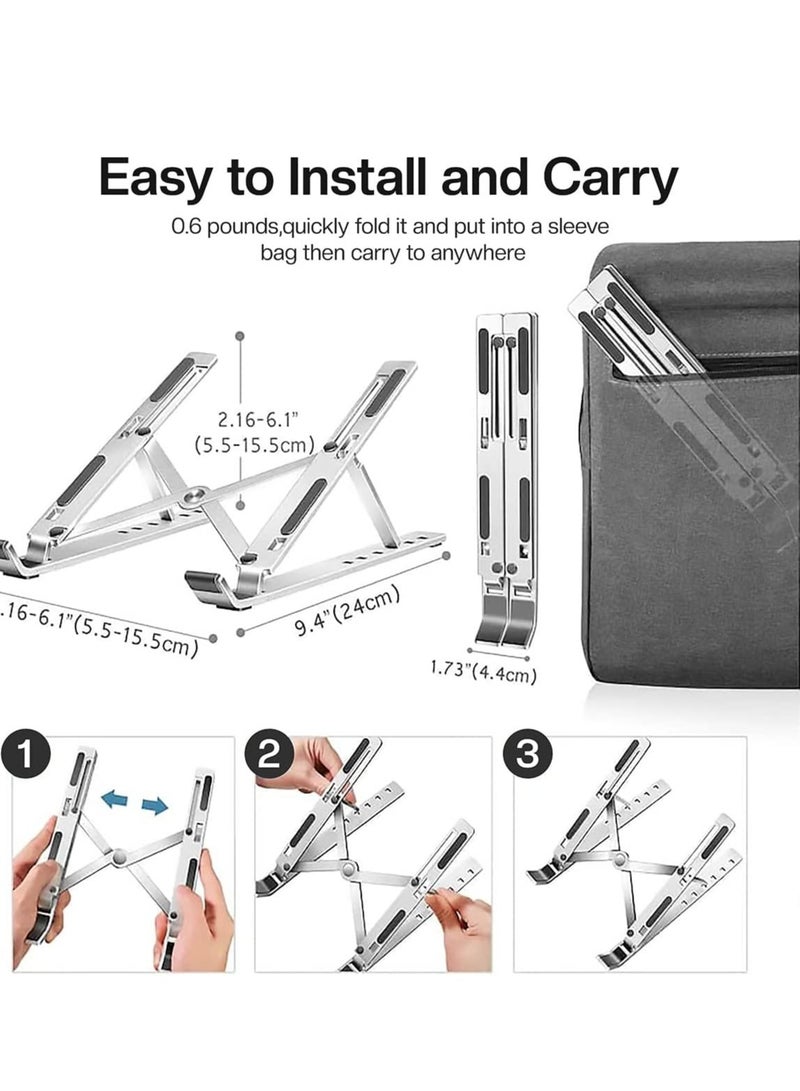 Easy to Install and Carry

0.6 pounds,quickly fold it and put into a sleeve bag then carry to anywhere

2.16-6.1"
(5.5-15.5cm)

.16-6.1"(5.5-15.5cm)

9.4"(24cm)

1.73"(4.4cm)

1

2

3