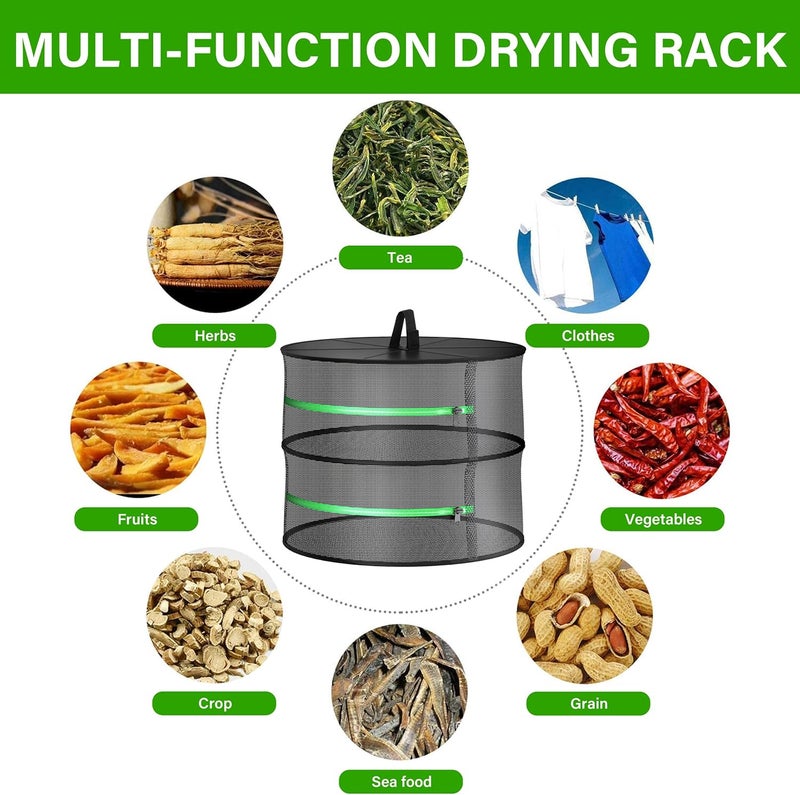 MULTI-FUNCTION DRYING RACK

Tea

Herbs

Clothes

Fruits

Vegetables

Crop

Grain

Sea food