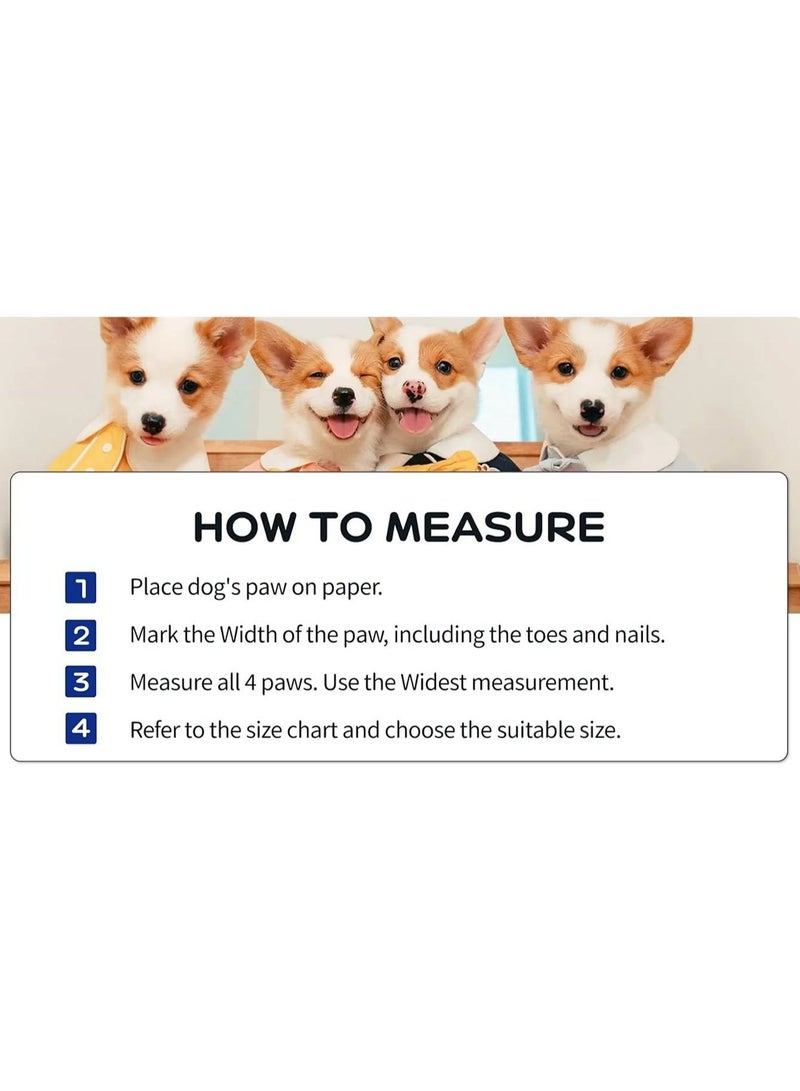 HOW TO MEASURE

1 Place dog's paw on paper.

2 Mark the Width of the paw, including the toes and nails.

3 Measure all 4 paws. Use the Widest measurement.

4 Refer to the size chart and choose the suitable size.