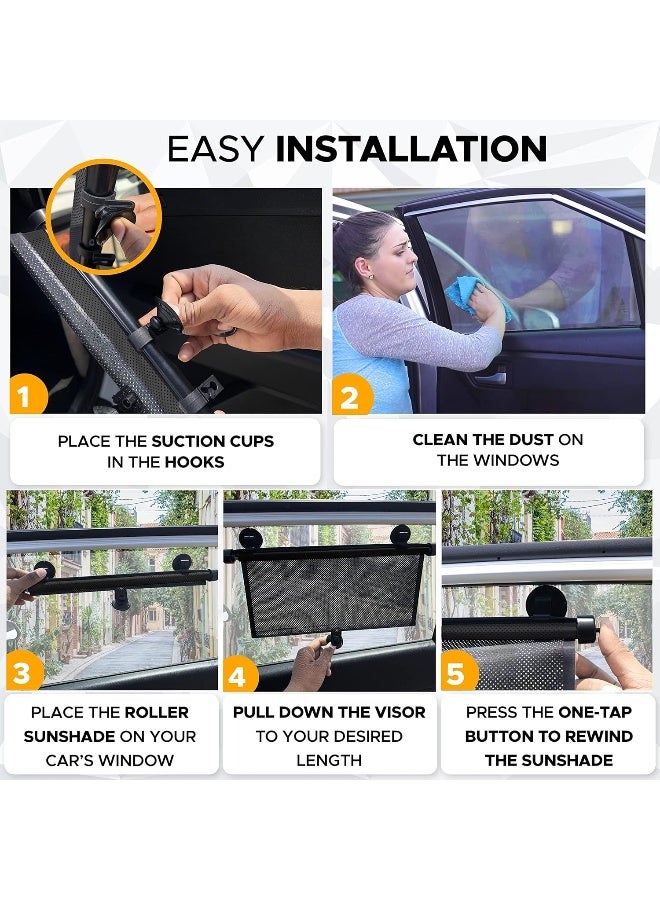 EASY INSTALLATION

1

PLACE THE SUCTION CUPS IN THE HOOKS

2

CLEAN THE DUST ON THE WINDOWS

3

PLACE THE ROLLER SUNSHADE ON YOUR CAR'S WINDOW

4

PULL DOWN THE VISOR TO YOUR DESIRED LENGTH

5

PRESS THE ONE-TAP BUTTON TO REWIND THE SUNSHADE