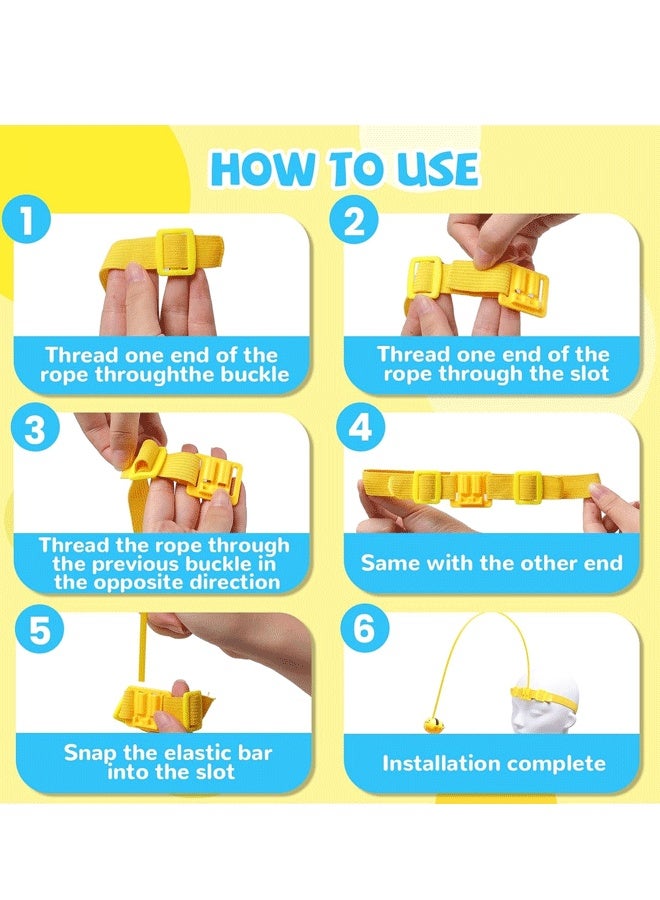 HOW TO USE

1

Thread one end of the rope throughthe buckle

2

Thread one end of the rope through the slot

3

Thread the rope through the previous buckle in the opposite direction

4

Same with the other end

5

Snap the elastic bar into the slot

6

Installation complete