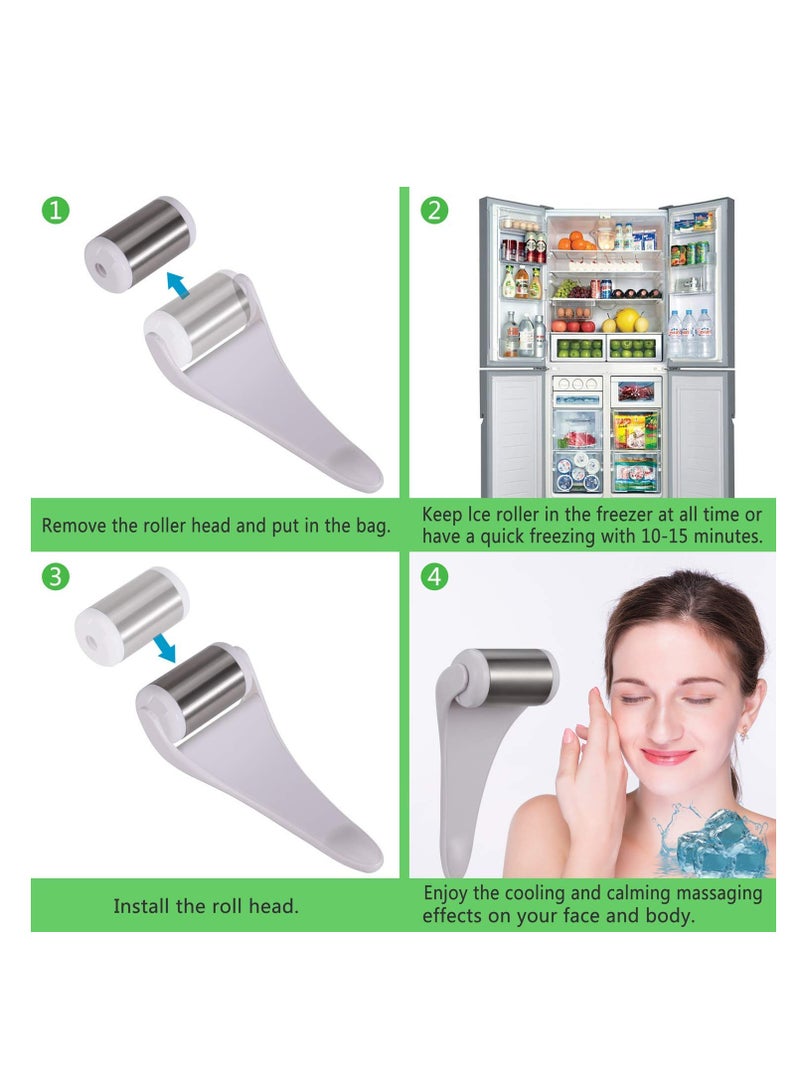 1

Remove the roller head and put in the bag.

2

Keep Ice roller in the freezer at all time or have a quick freezing with 10-15 minutes.

3

Install the roll head.

4

Enjoy the cooling and calming massaging effects on your face and body.