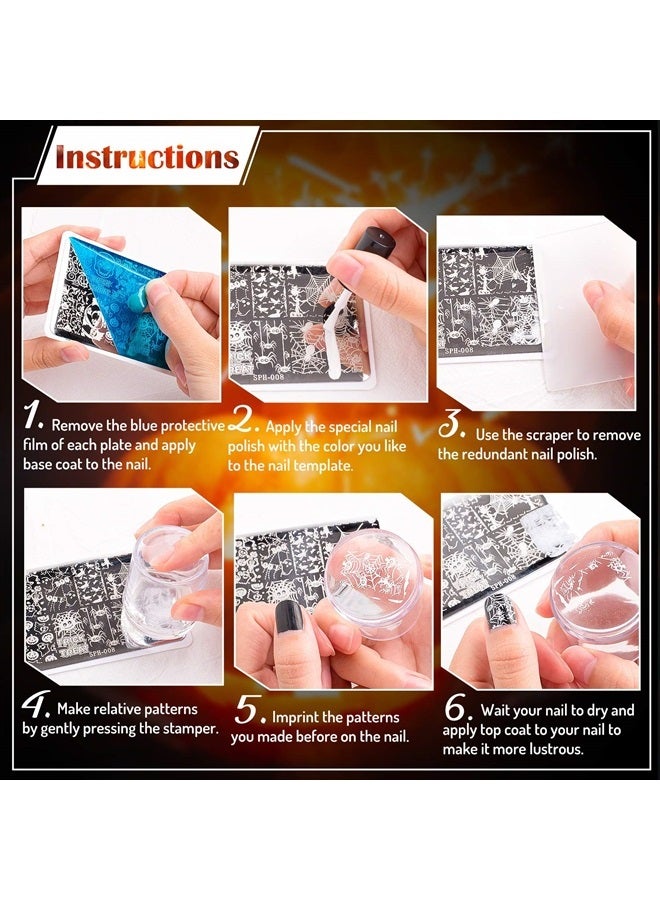 Instructions

SPH-008

SPH-008

1. Remove the blue protective film of each plate and apply base coat to the nail.

2. Apply the special nail polish with the color you like to the nail template.

3. Use the scraper to remove the redundant nail polish.

SPH-008

SPH-008

4. Make relative patterns by gently pressing the stamper.

5. Imprint the patterns you made before on the nail.

6. Wait your nail to dry and apply top coat to your nail to make it more lustrous.