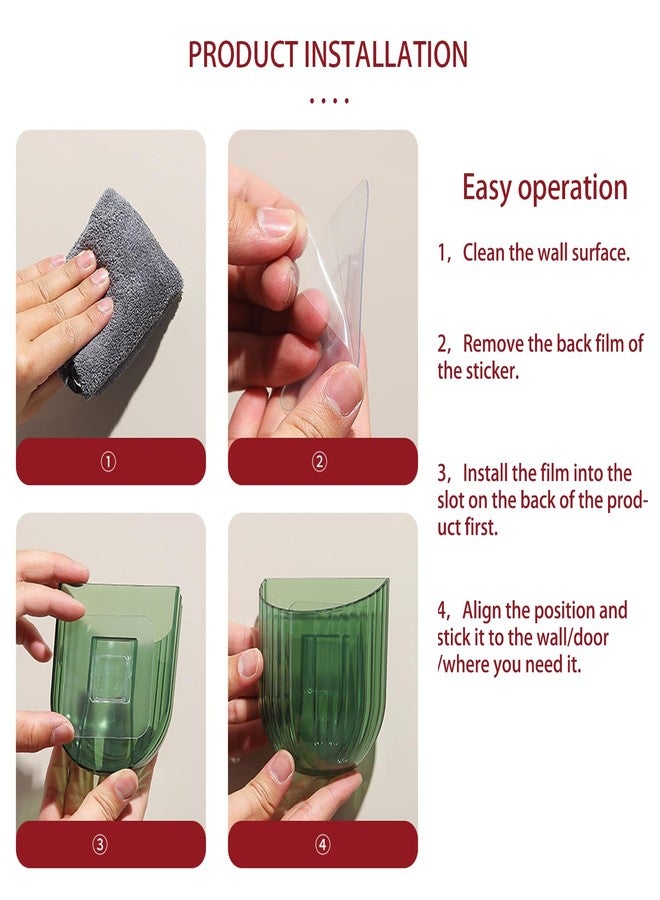 PRODUCT INSTALLATION

....

①

②

③

④

Easy operation

1, Clean the wall surface.

2, Remove the back film of the sticker.

3, Install the film into the slot on the back of the product first.

4, Align the position and stick it to the wall/door /where you need it.