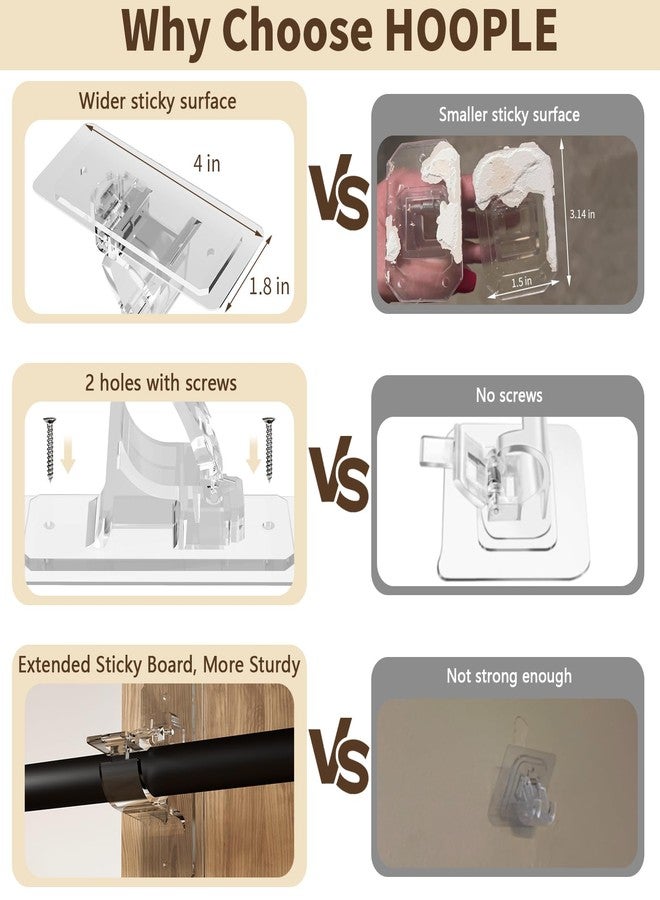 Why Choose HOOPLE

Wider sticky surface

4 in

1.8 in

VS

Smaller sticky surface

3.14 in

1.5 in

2 holes with screws

VS

No screws

Extended Sticky Board, More Sturdy

VS

Not strong enough