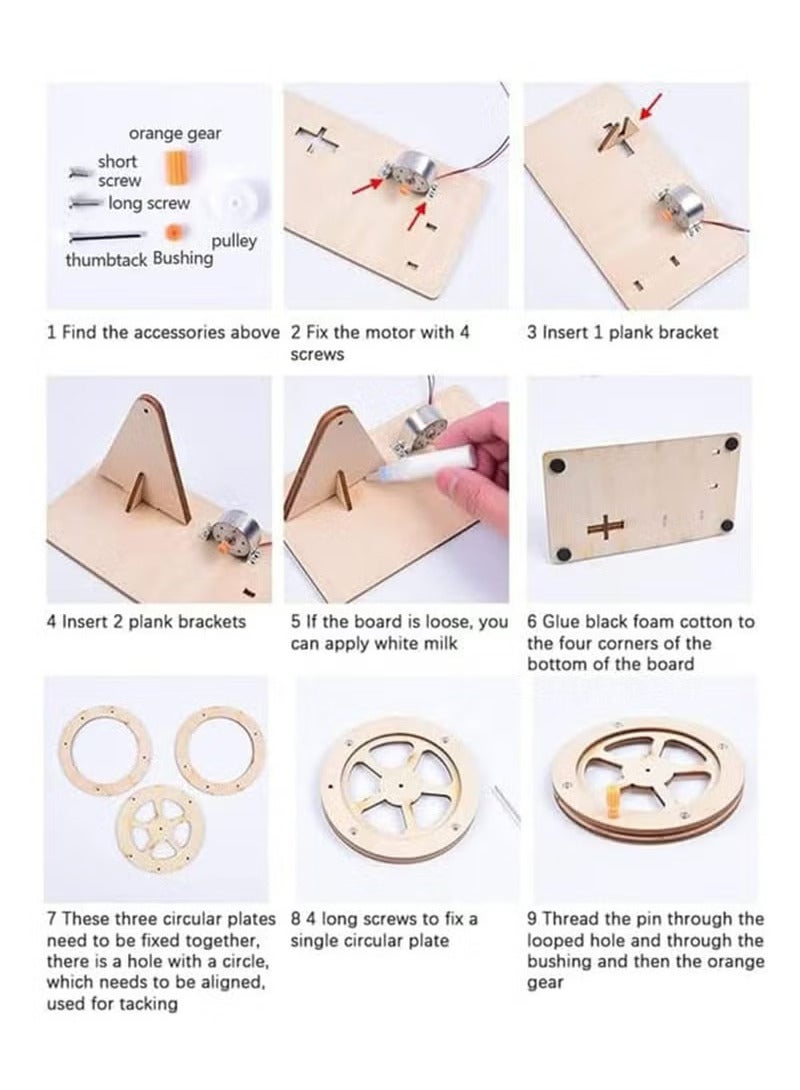 orange gear
short screw
long screw
pulley
thumbtack Bushing

1 Find the accessories above

2 Fix the motor with 4 screws

3 Insert 1 plank bracket

4 Insert 2 plank brackets

5 If the board is loose, you can apply white milk

6 Glue black foam cotton to the four corners of the bottom of the board

7 These three circular plates need to be fixed together, there is a hole with a circle, which needs to be aligned, used for tacking

8 4 long screws to fix a single circular plate

9 Thread the pin through the looped hole and through the bushing and then the orange gear