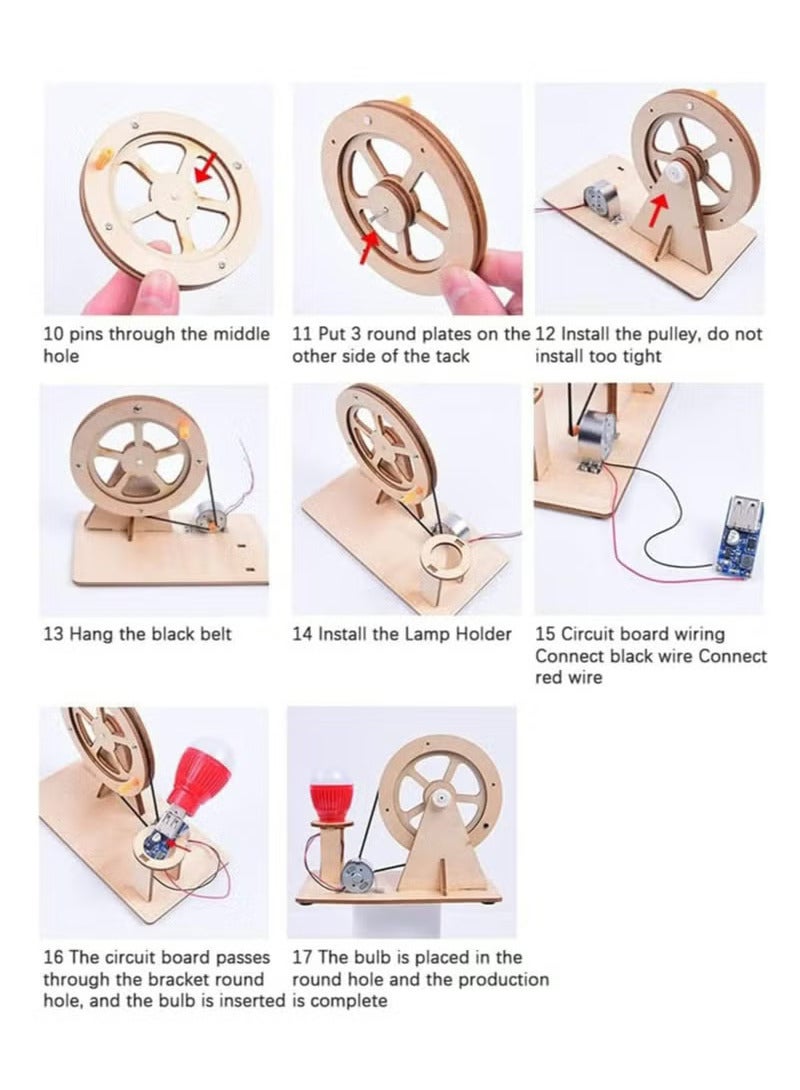 10 pins through the middle hole

11 Put 3 round plates on the other side of the tack

12 Install the pulley, do not install too tight

13 Hang the black belt

14 Install the Lamp Holder

15 Circuit board wiring Connect black wire Connect red wire

16 The circuit board passes through the bracket round hole, and the bulb is inserted

17 The bulb is placed in the round hole and the production is complete