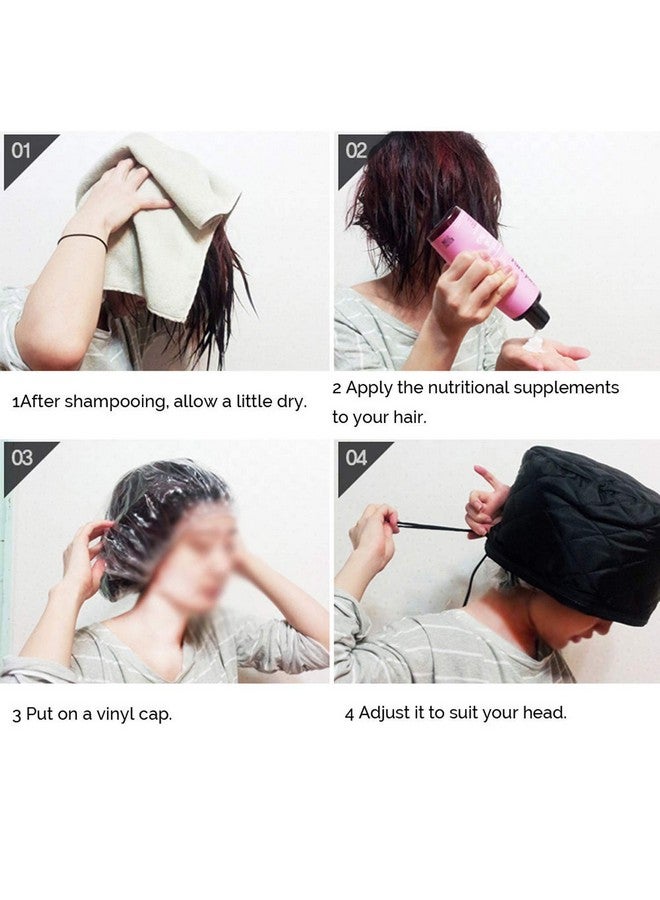 01

02

1After shampooing, allow a little dry.

2 Apply the nutritional supplements to your hair.

03

04

3 Put on a vinyl cap.

4 Adjust it to suit your head.