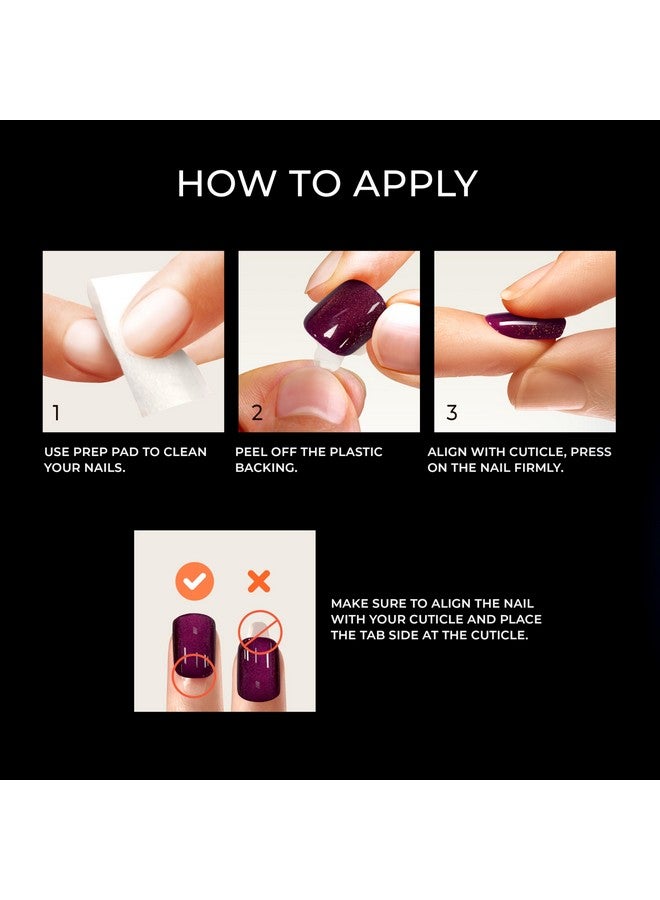 HOW TO APPLY

1

USE PREP PAD TO CLEAN YOUR NAILS.

2

PEEL OFF THE PLASTIC BACKING.

3

ALIGN WITH CUTICLE, PRESS ON THE NAIL FIRMLY.

MAKE SURE TO ALIGN THE NAIL WITH YOUR CUTICLE AND PLACE THE TAB SIDE AT THE CUTICLE.