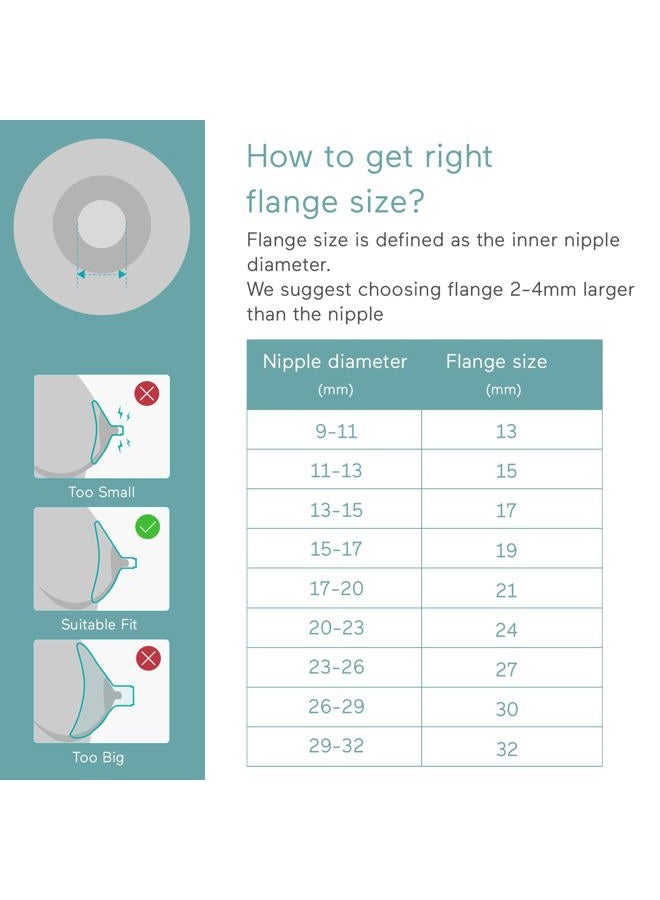 Too Small

Suitable Fit

Too Big

How to get right flange size?

Flange size is defined as the inner nipple diameter.
We suggest choosing flange 2-4mm larger than the nipple

| Nipple diameter (mm) | Flange size (mm) |
|---|---|
| 9-11 | 13 |
| 11-13 | 15 |
| 13-15 | 17 |
| 15-17 | 19 |
| 17-20 | 21 |
| 20-23 | 24 |
| 23-26 | 27 |
| 26-29 | 30 |
| 29-32 | 32 |