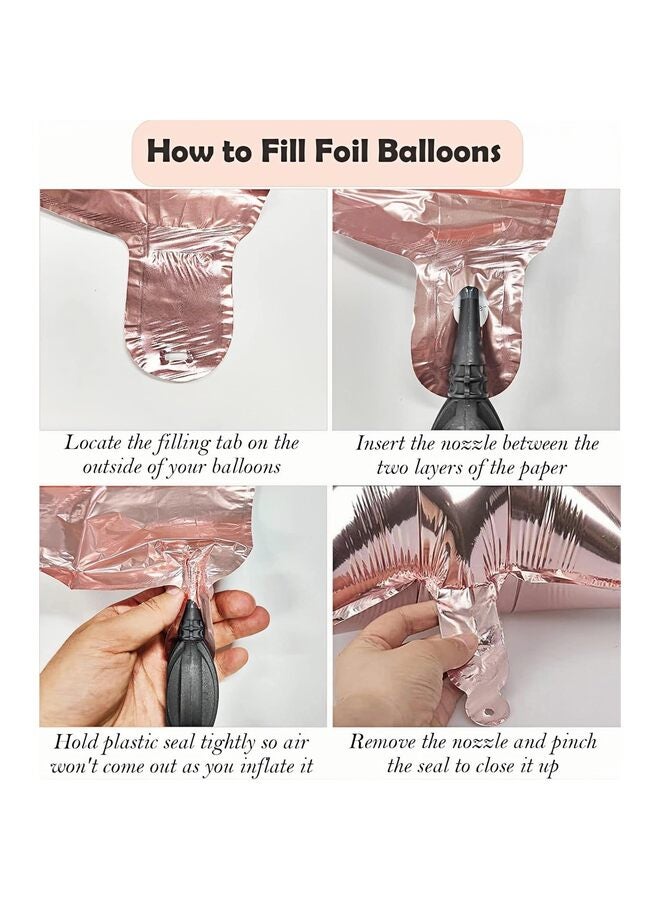 How to Fill Foil Balloons

Locate the filling tab on the outside of your balloons

Insert the nozzle between the two layers of the paper

Hold plastic seal tightly so air won't come out as you inflate it

Remove the nozzle and pinch the seal to close it up