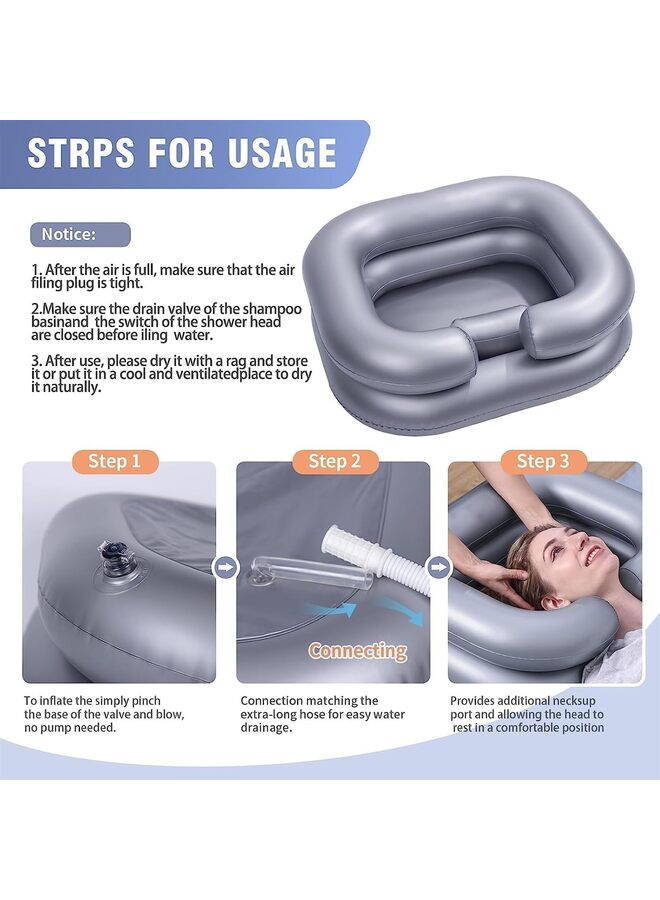 STRPS FOR USAGE

Notice:

1. After the air is full, make sure that the air filing plug is tight.

2.Make sure the drain valve of the shampoo basinand the switch of the shower head are closed before iling water.

3. After use, please dry it with a rag and store it or put it in a cool and ventilatedplace to dry it naturally.

Step 1

To inflate the simply pinch the base of the valve and blow, no pump needed.

Step 2

Connecting

Connection matching the extra-long hose for easy water drainage.

Step 3

Provides additional necksup port and allowing the head to rest in a comfortable position