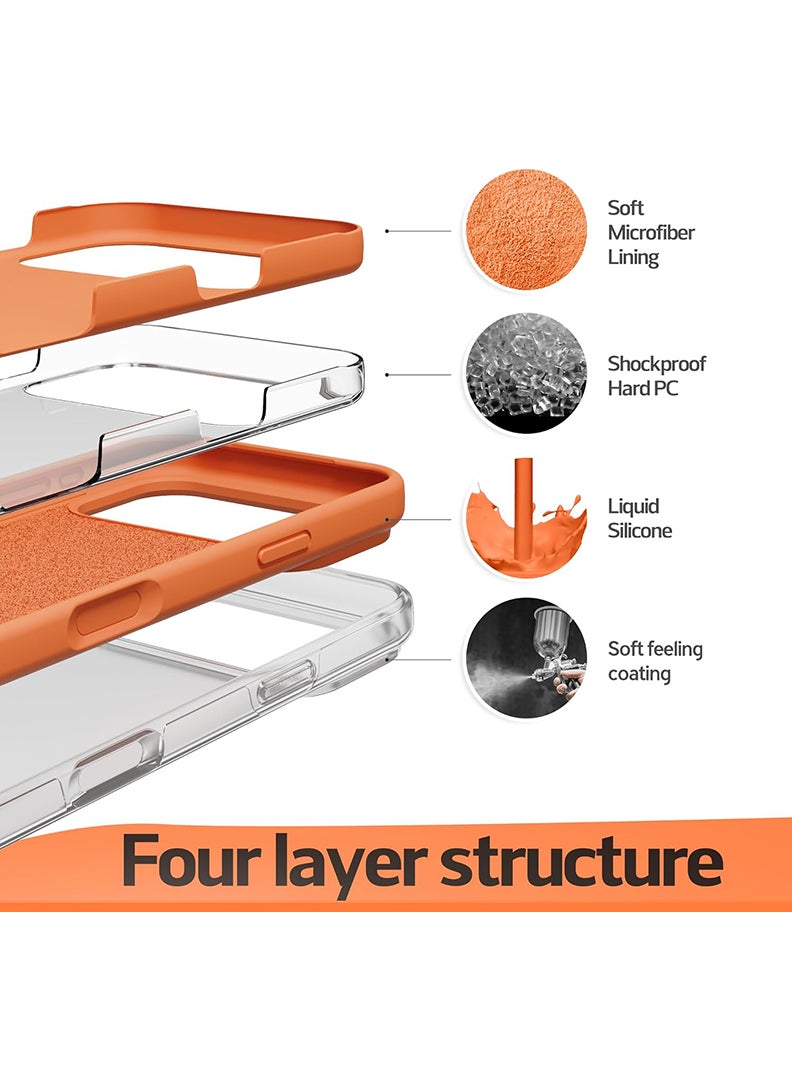 Soft Microfiber Lining

Shockproof Hard PC

Liquid Silicone

Soft feeling coating

Four layer structure