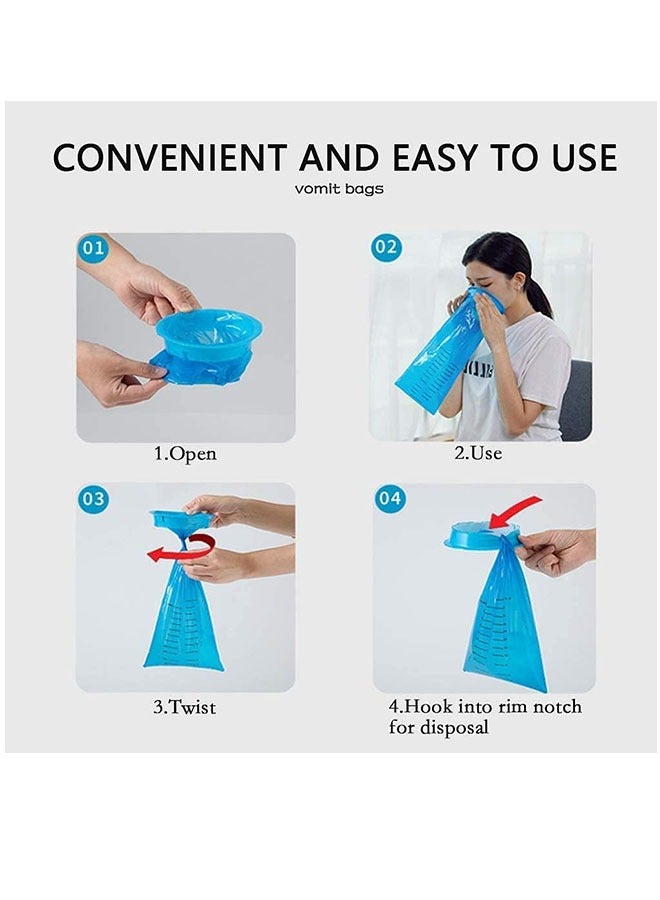 CONVENIENT AND EASY TO USE
vomit bags

01
1.Open

02
2.Use

03
3.Twist

04
4.Hook into rim notch for disposal