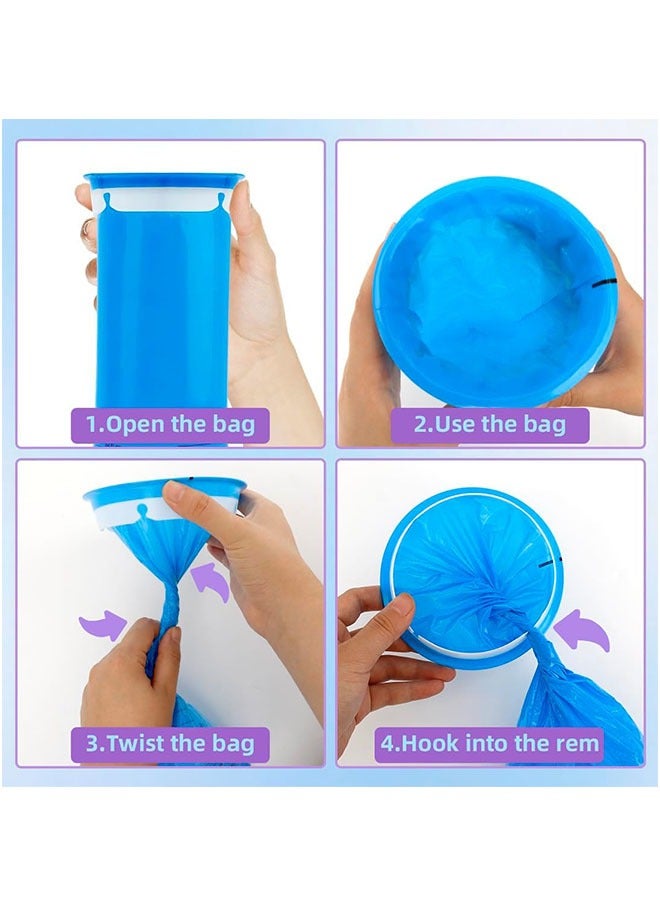 1.Open the bag

2.Use the bag

3.Twist the bag

4.Hook into the rem