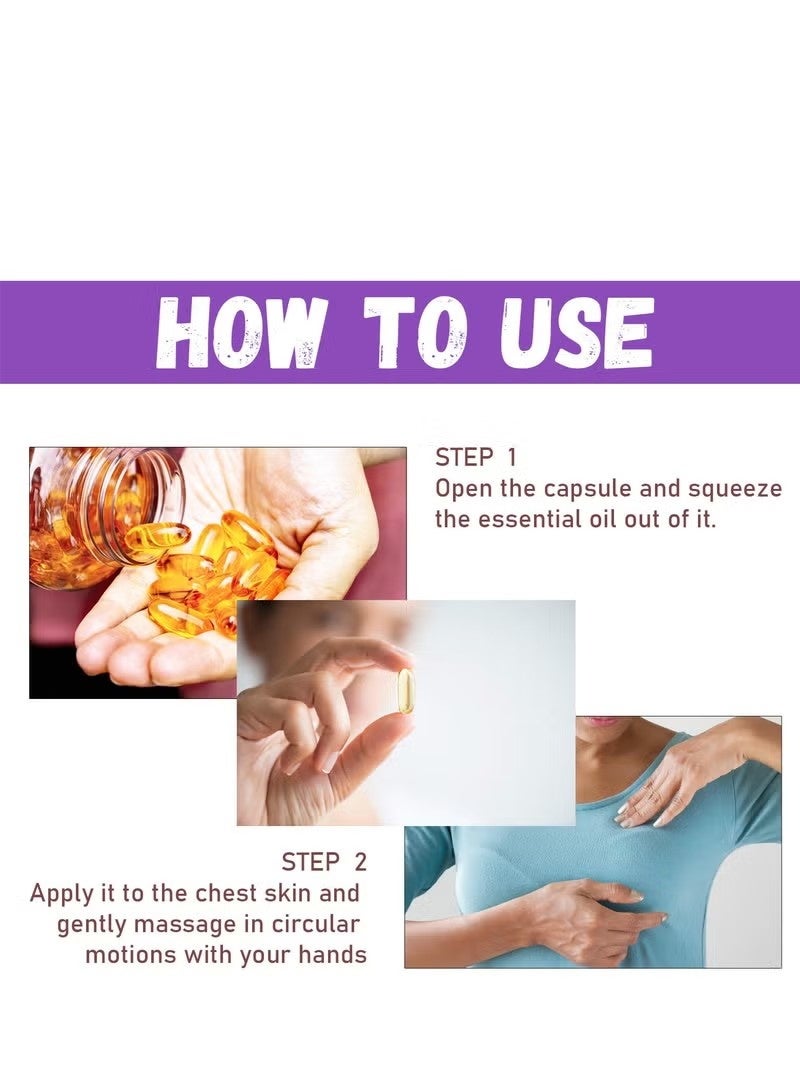 HOW TO USE

STEP 1
Open the capsule and squeeze the essential oil out of it.

STEP 2
Apply it to the chest skin and gently massage in circular motions with your hands