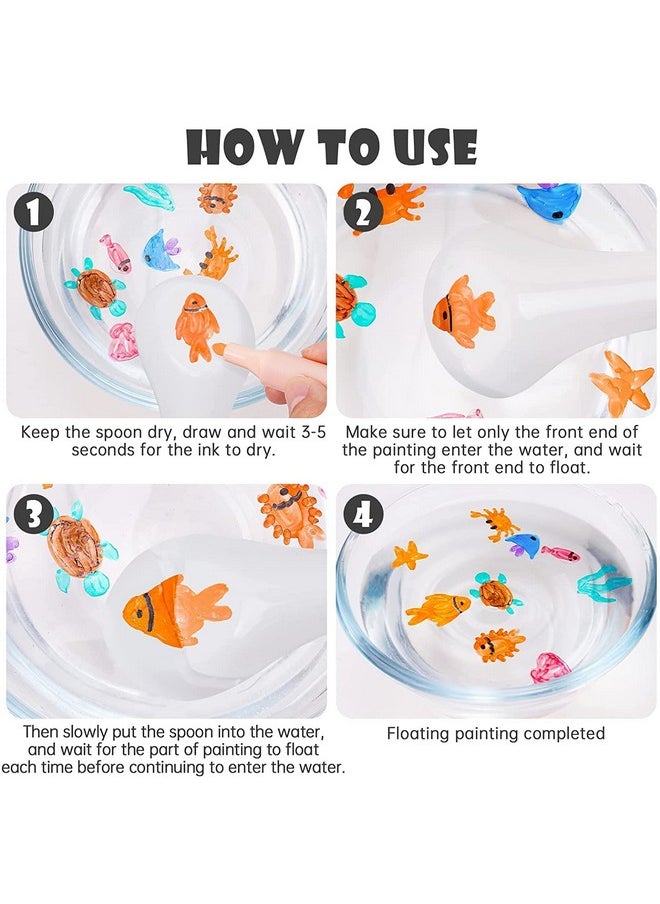 HOW TO USE

1

Keep the spoon dry, draw and wait 3-5 seconds for the ink to dry.

2

Make sure to let only the front end of the painting enter the water, and wait for the front end to float.

3

Then slowly put the spoon into the water, and wait for the part of painting to float each time before continuing to enter the water.

4

Floating painting completed