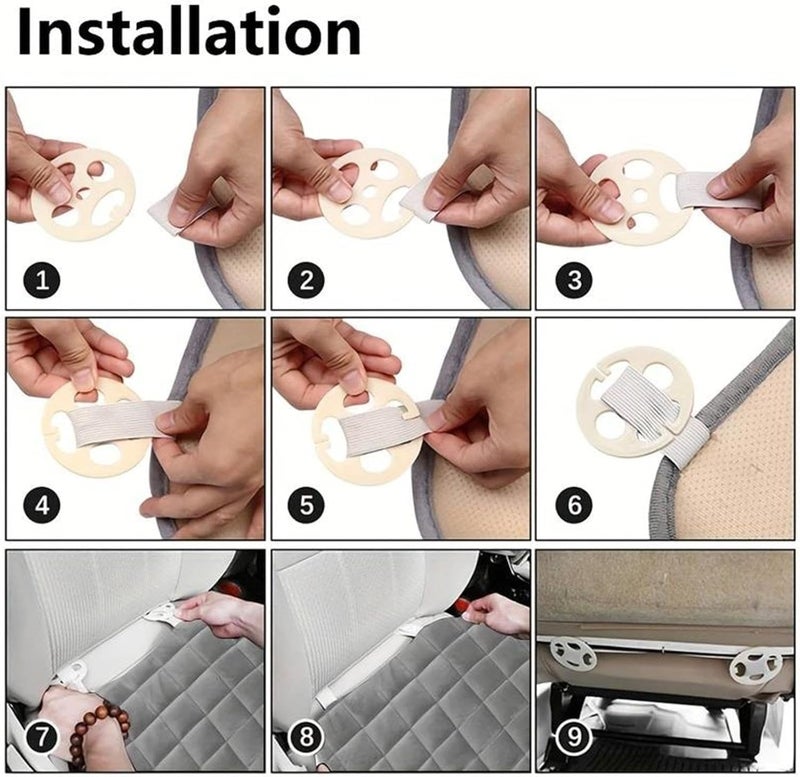 Installation

1

2

3

4

5

6

7

8

9