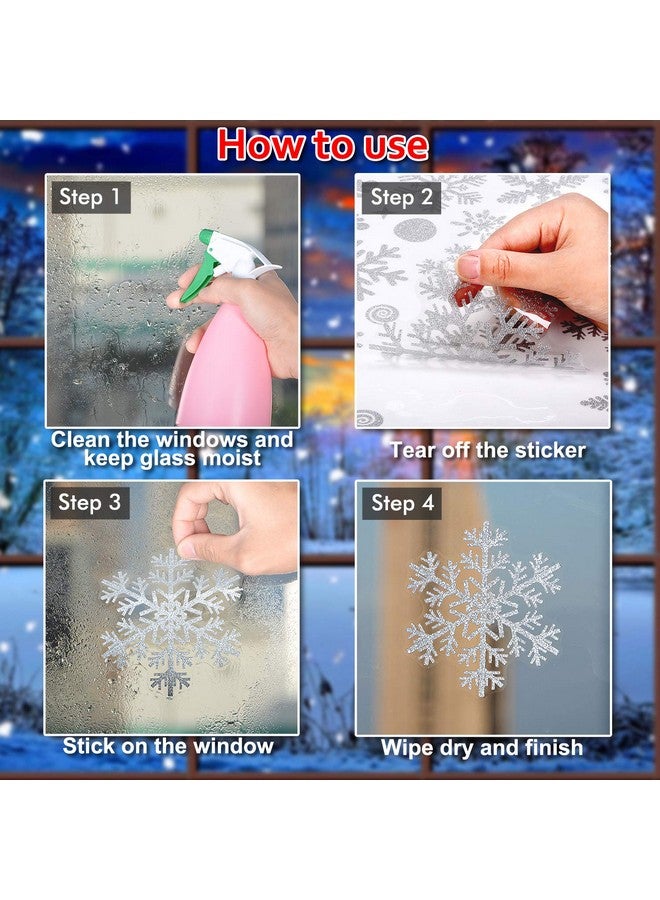 How to use

Step 1

Clean the windows and keep glass moist

Step 2

Tear off the sticker

Step 3

Stick on the window

Step 4

Wipe dry and finish