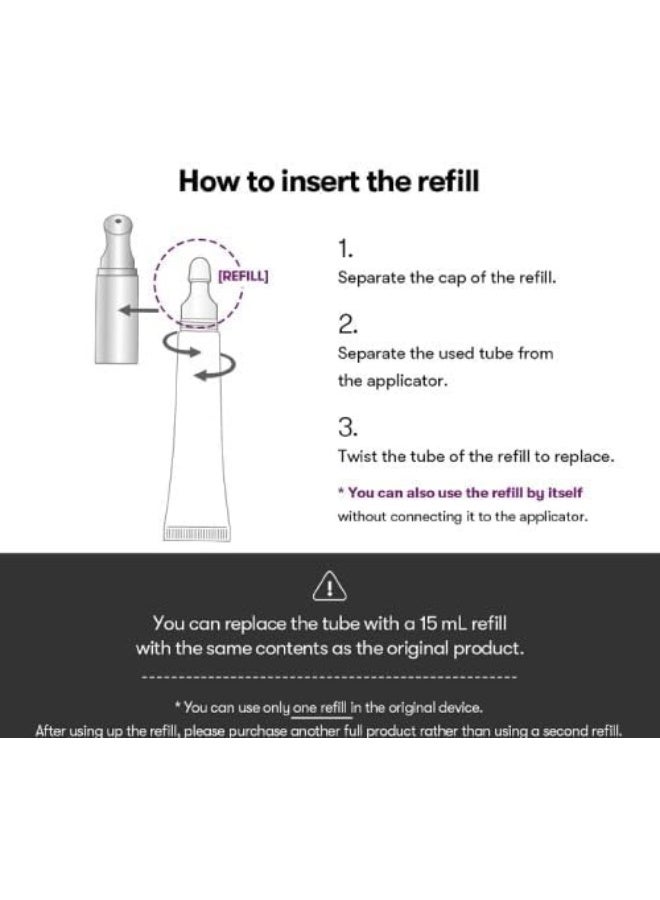 How to insert the refill

[REFILL]

1.
Separate the cap of the refill.

2.
Separate the used tube from the applicator.

3.
Twist the tube of the refill to replace.

* You can also use the refill by itself without connecting it to the applicator.

You can replace the tube with a 15 mL refill with the same contents as the original product.

* You can use only one refill in the original device.
After using up the refill, please purchase another full product rather than using a second refill.