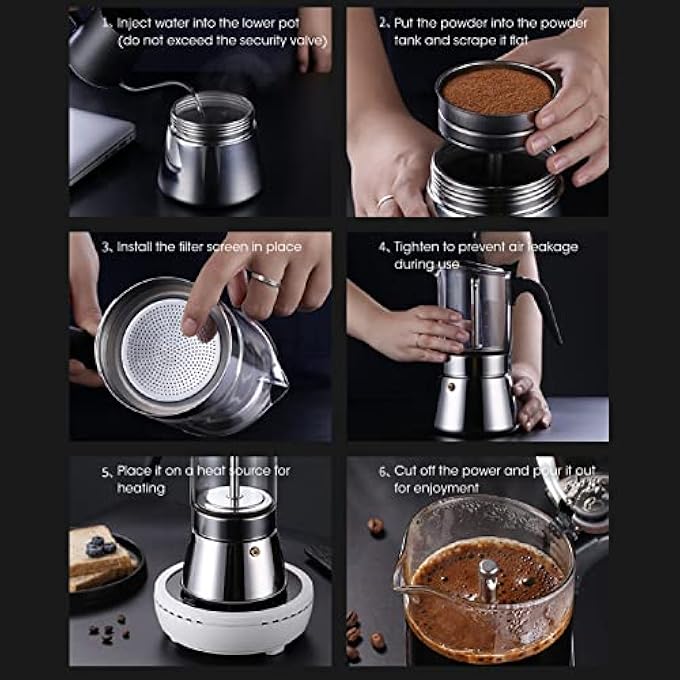 1、Inject water into the lower pot (do not exceed the security valve)

2、Put the powder into the powder tank and scrape it flat

3、Install the filter screen in place

4、Tighten to prevent air leakage during use

5、Place it on a heat source for heating

6、Cut off the power and pour it out for enjoyment