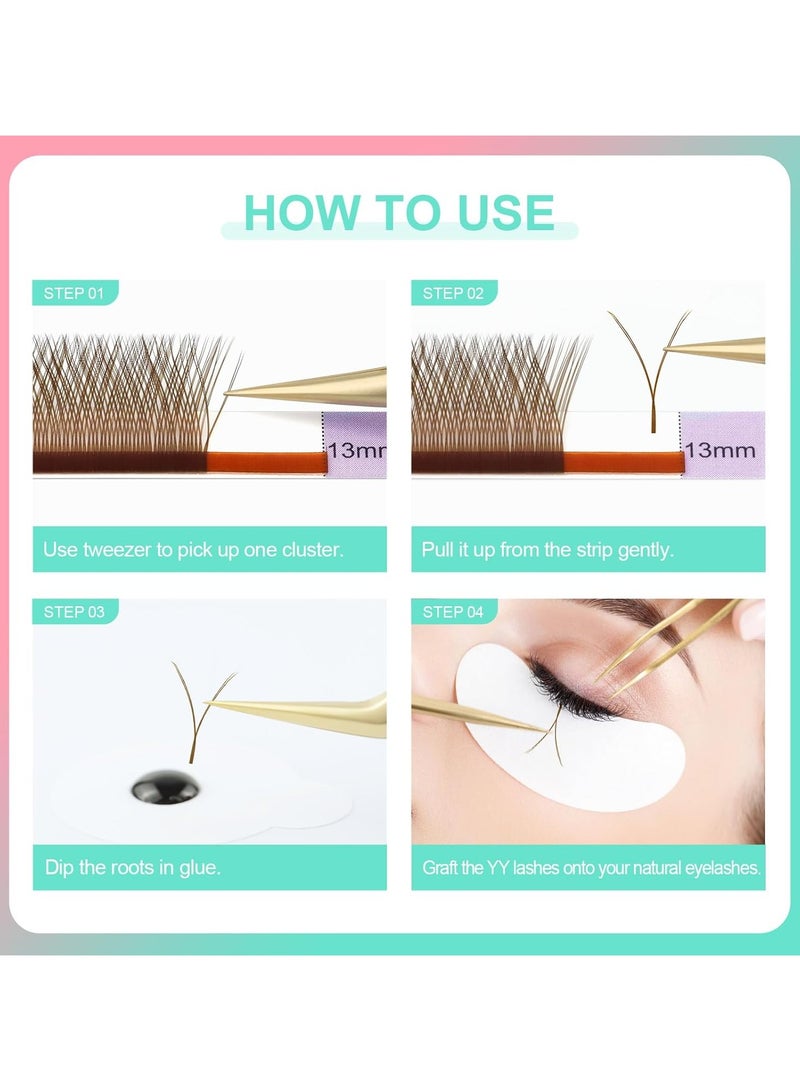 HOW TO USE

STEP 01

13mm

Use tweezer to pick up one cluster.

STEP 02

13mm

Pull it up from the strip gently.

STEP 03

Dip the roots in glue.

STEP 04

Graft the YY lashes onto your natural eyelashes.