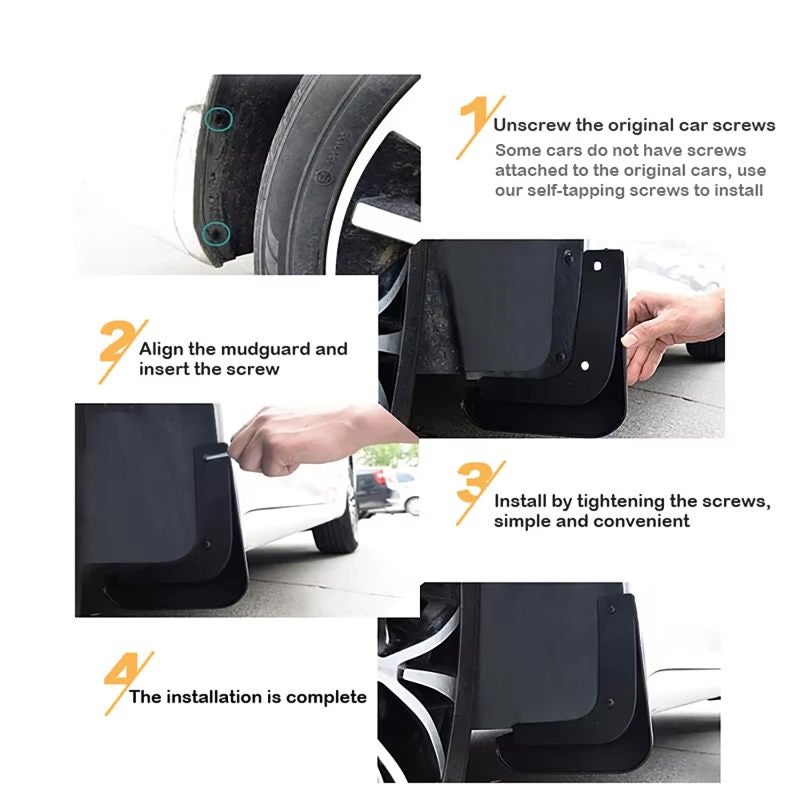 1 Unscrew the original car screws

Some cars do not have screws attached to the original cars, use our self-tapping screws to install

2 Align the mudguard and insert the screw

3 Install by tightening the screws, simple and convenient

4 The installation is complete