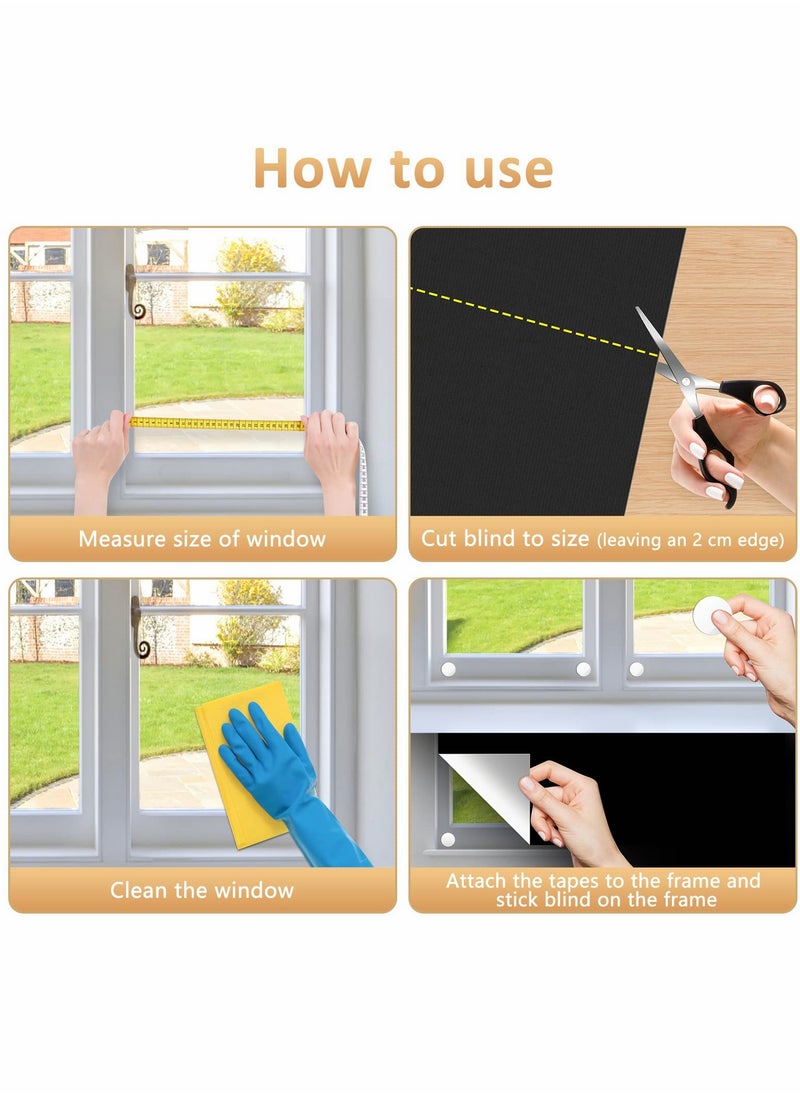 How to use

Measure size of window

Cut blind to size (leaving an 2 cm edge)

Clean the window

Attach the tapes to the frame and stick blind on the frame