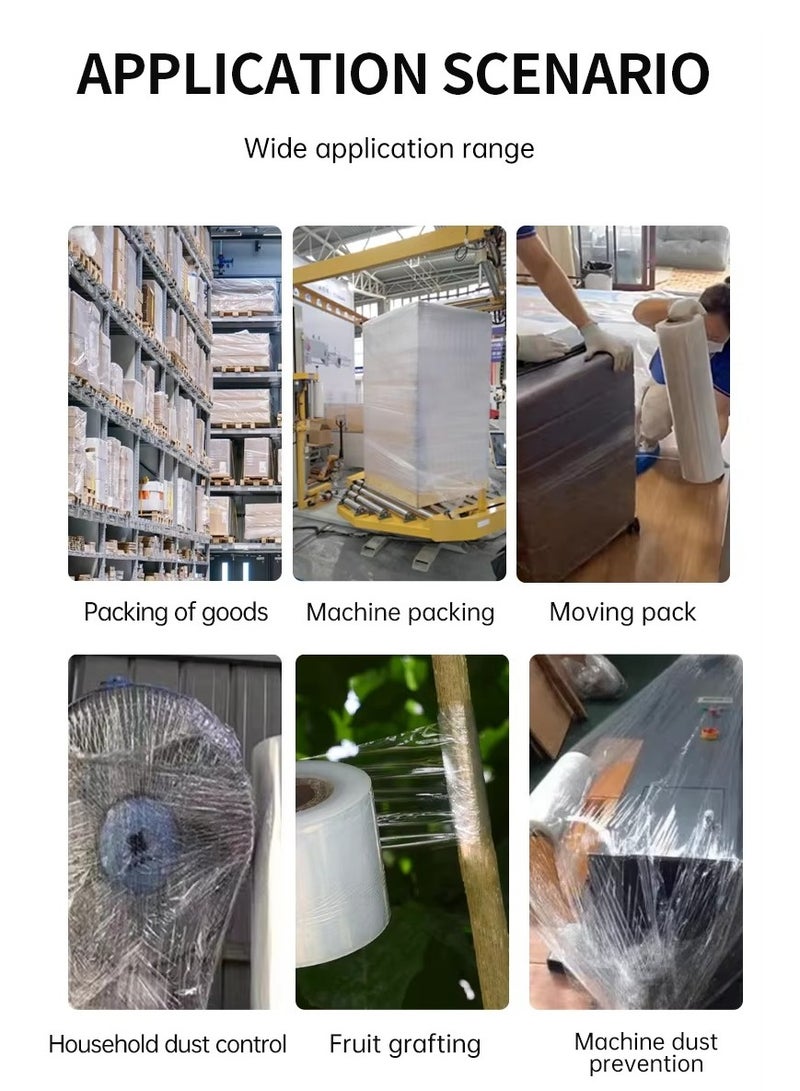 APPLICATION SCENARIO

Wide application range

Packing of goods

Machine packing

Moving pack

Household dust control

Fruit grafting

Machine dust prevention