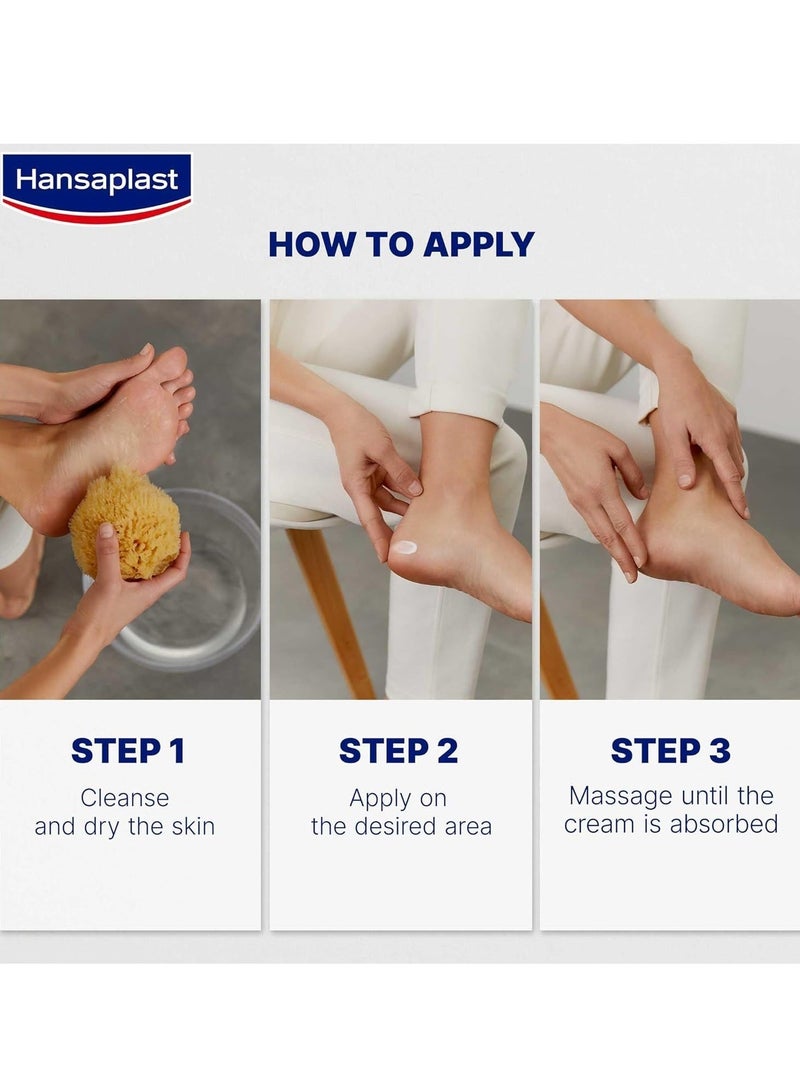 Hansaplast

HOW TO APPLY

STEP 1
Cleanse and dry the skin

STEP 2
Apply on the desired area

STEP 3
Massage until the cream is absorbed