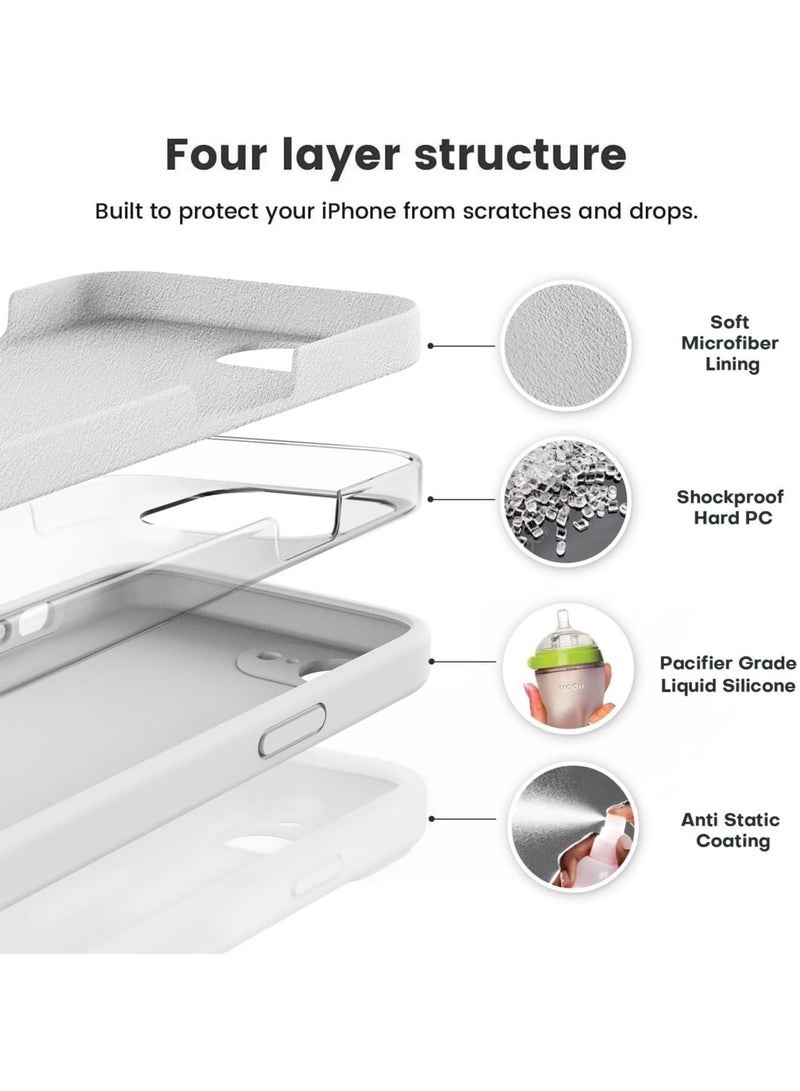 Four layer structure

Built to protect your iPhone from scratches and drops.

Soft Microfiber Lining

Shockproof Hard PC

Pacifier Grade Liquid Silicone

Anti Static Coating