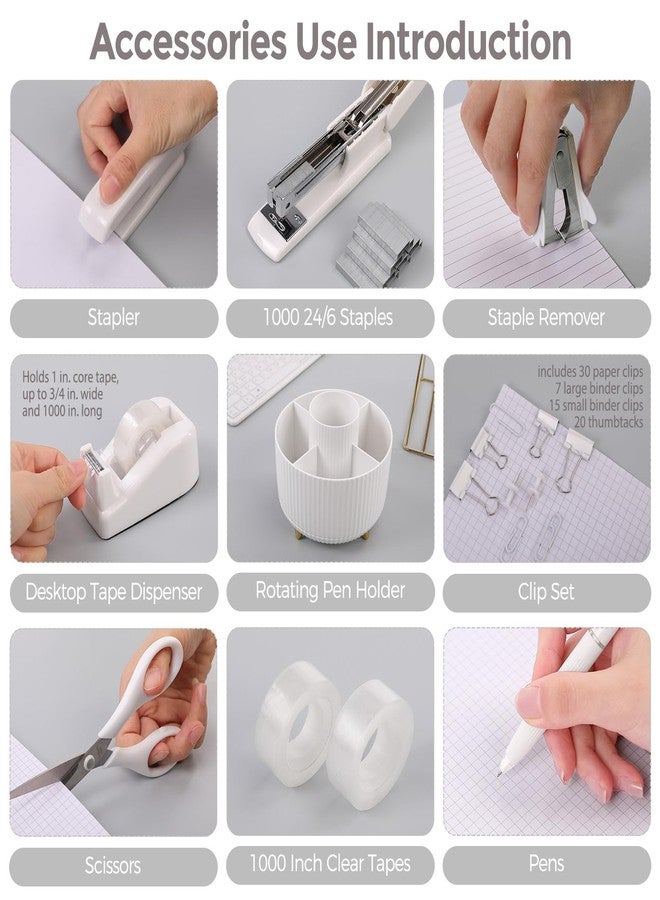 Accessories Use Introduction

Stapler

1000 24/6 Staples

Staple Remover

Holds 1 in. core tape, up to 3/4 in. wide and 1000 in. long

Desktop Tape Dispenser

Rotating Pen Holder

includes 30 paper clips
7 large binder clips
15 small binder clips
20 thumbtacks

Clip Set

Scissors

1000 Inch Clear Tapes

Pens