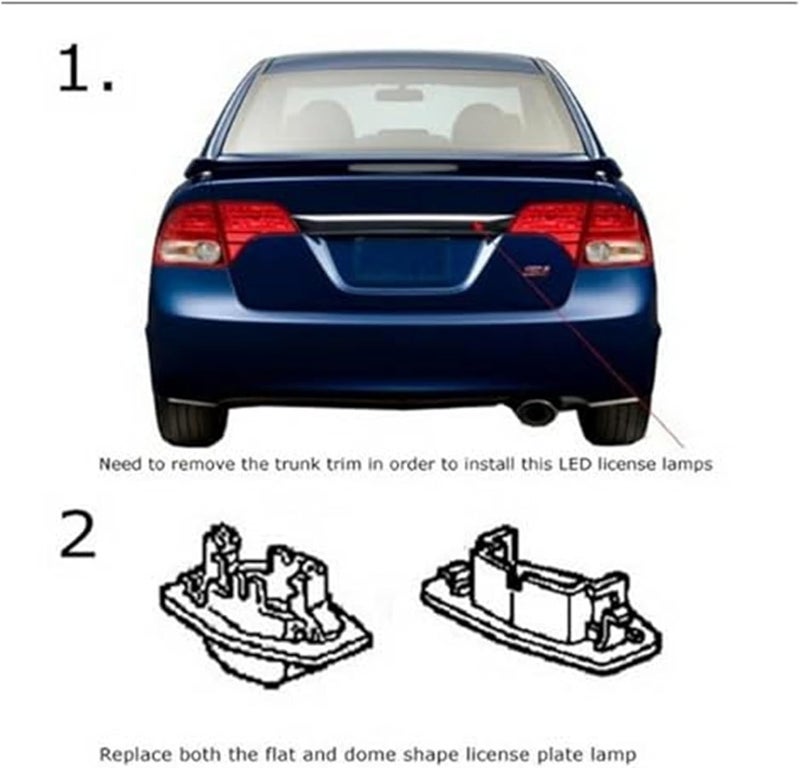 1.

Need to remove the trunk trim in order to install this LED license lamps

2

Replace both the flat and dome shape license plate lamp