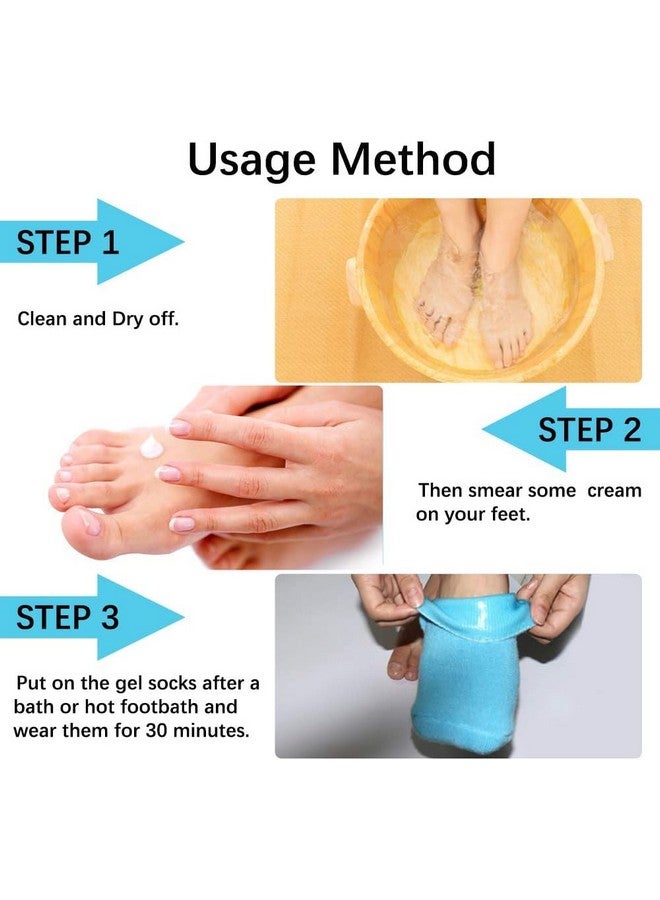 Usage Method

STEP 1

Clean and Dry off.

STEP 2

Then smear some cream on your feet.

STEP 3

Put on the gel socks after a bath or hot footbath and wear them for 30 minutes.