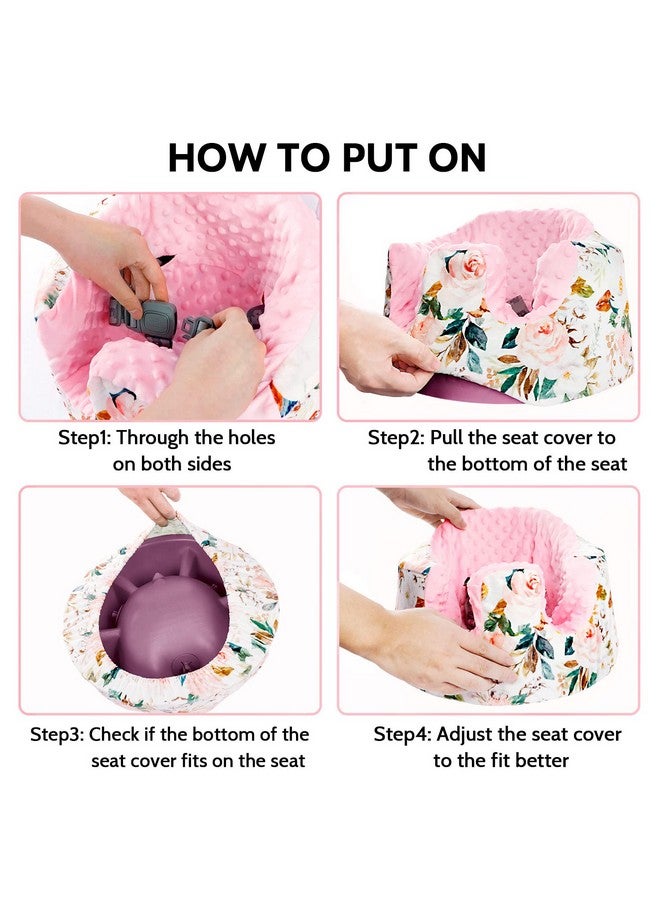 HOW TO PUT ON

Step1: Through the holes on both sides

Step2: Pull the seat cover to the bottom of the seat

Step3: Check if the bottom of the seat cover fits on the seat

Step4: Adjust the seat cover to the fit better