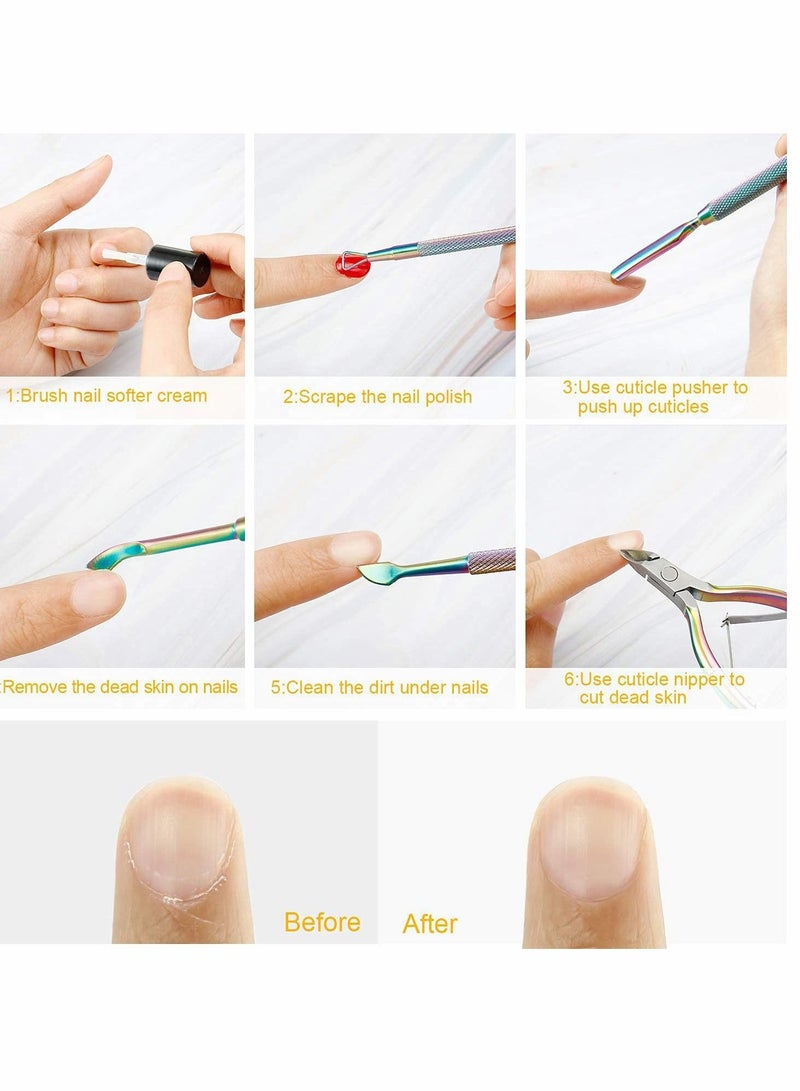 1:Brush nail softer cream

2:Scrape the nail polish

3:Use cuticle pusher to push up cuticles

:Remove the dead skin on nails

5:Clean the dirt under nails

6:Use cuticle nipper to cut dead skin

Before

After