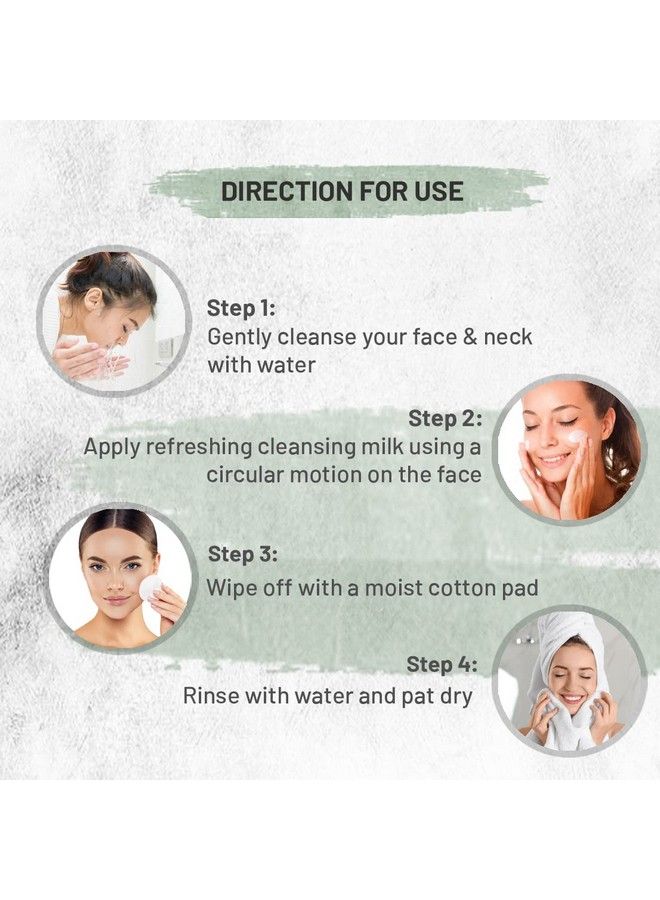 DIRECTION FOR USE

Step 1:
Gently cleanse your face & neck with water

Step 2:
Apply refreshing cleansing milk using a circular motion on the face

Step 3:
Wipe off with a moist cotton pad

Step 4:
Rinse with water and pat dry