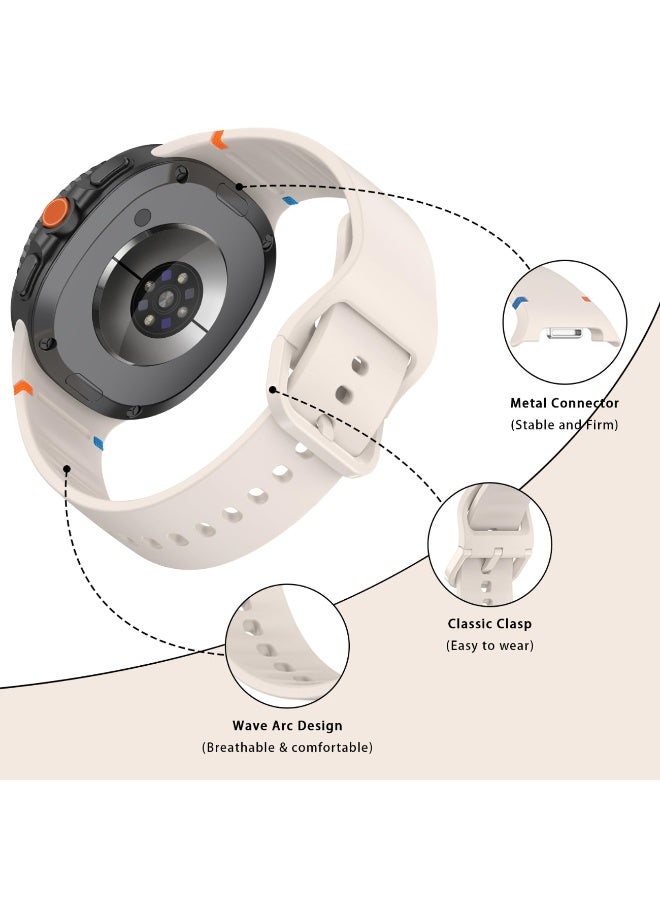 Metal Connector
(Stable and Firm)

Classic Clasp
(Easy to wear)

Wave Arc Design
(Breathable & comfortable)