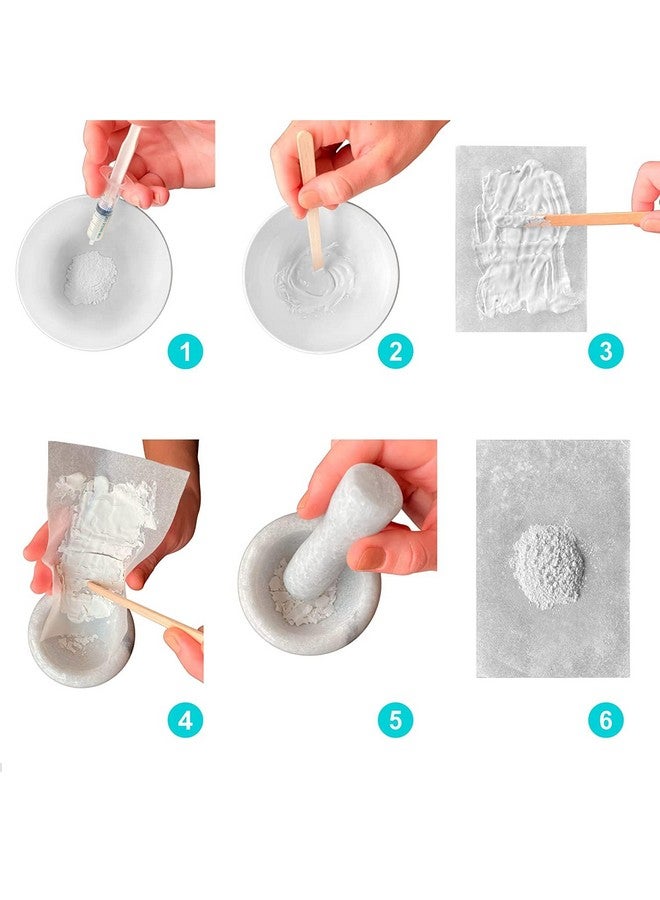 1

2

3

4

5

6