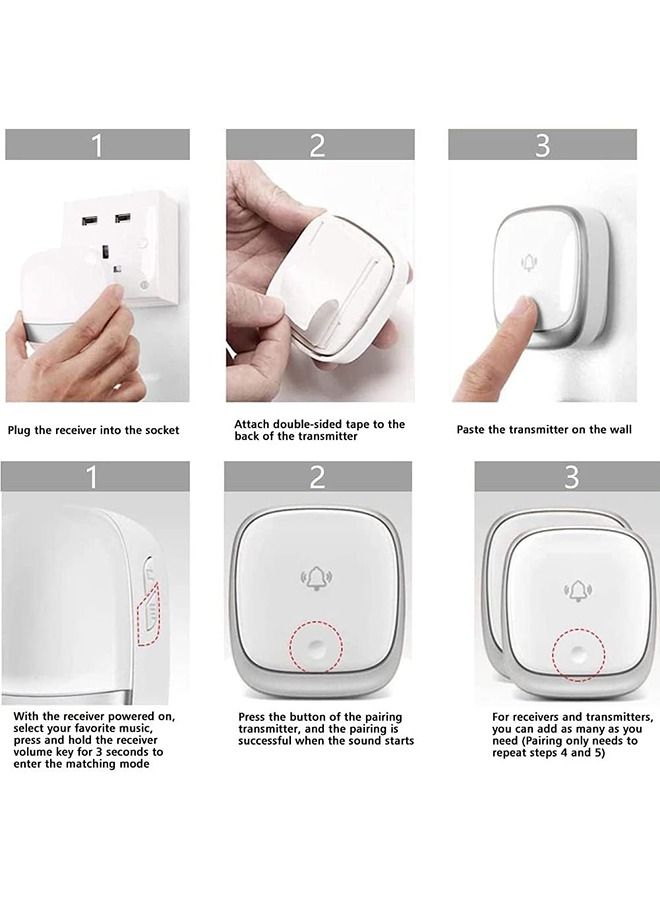 1

Plug the receiver into the socket

2

Attach double-sided tape to the back of the transmitter

3

Paste the transmitter on the wall

1

With the receiver powered on, select your favorite music, press and hold the receiver volume key for 3 seconds to enter the matching mode

2

Press the button of the pairing transmitter, and the pairing is successful when the sound starts

3

For receivers and transmitters, you can add as many as you need (Pairing only needs to repeat steps 4 and 5)